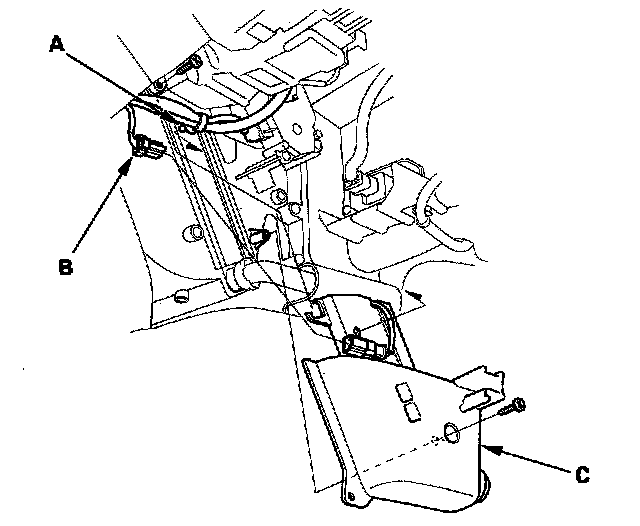 A

B

C