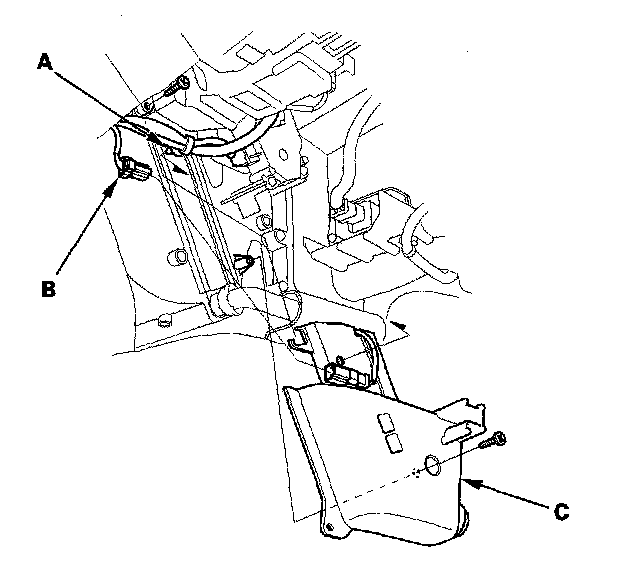 A
B
C