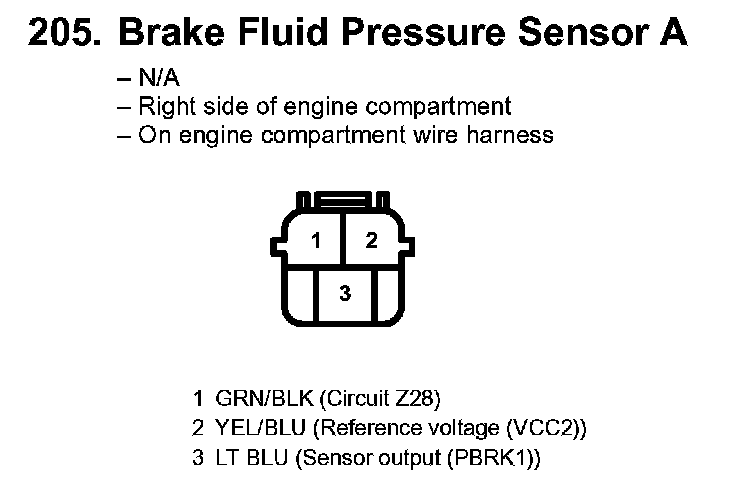 205. Brake Fluid Pressure Sensor A

– N/A
– Right side of engine compartment
– On engine compartment wire harness

1 2
3

1 GRN/BLK (Circuit Z28)
2 YEL/BLU (Reference voltage (VCC2))
3 LT BLU (Sensor output (PBRK1))