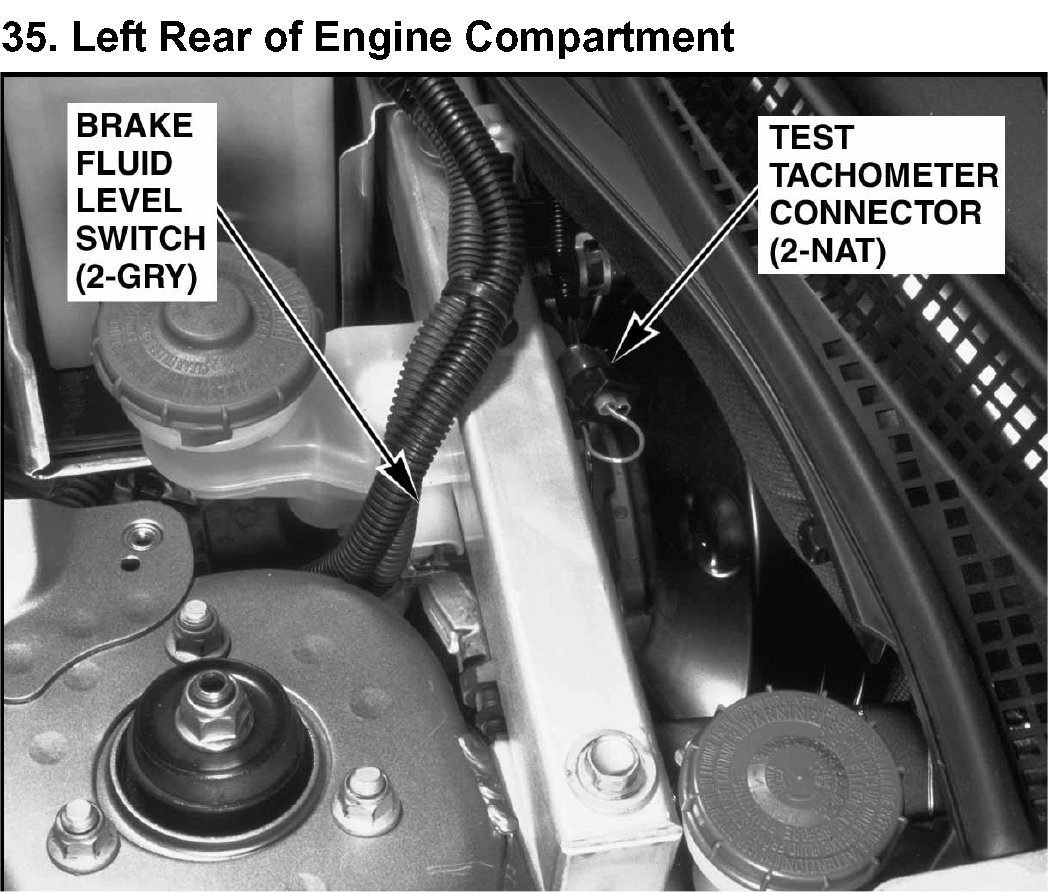 35. Left Rear of Engine Compartment

BRAKE FLUID LEVEL SWITCH (2-GRY)

TEST TACHOMETER CONNECTOR (2-NAT)