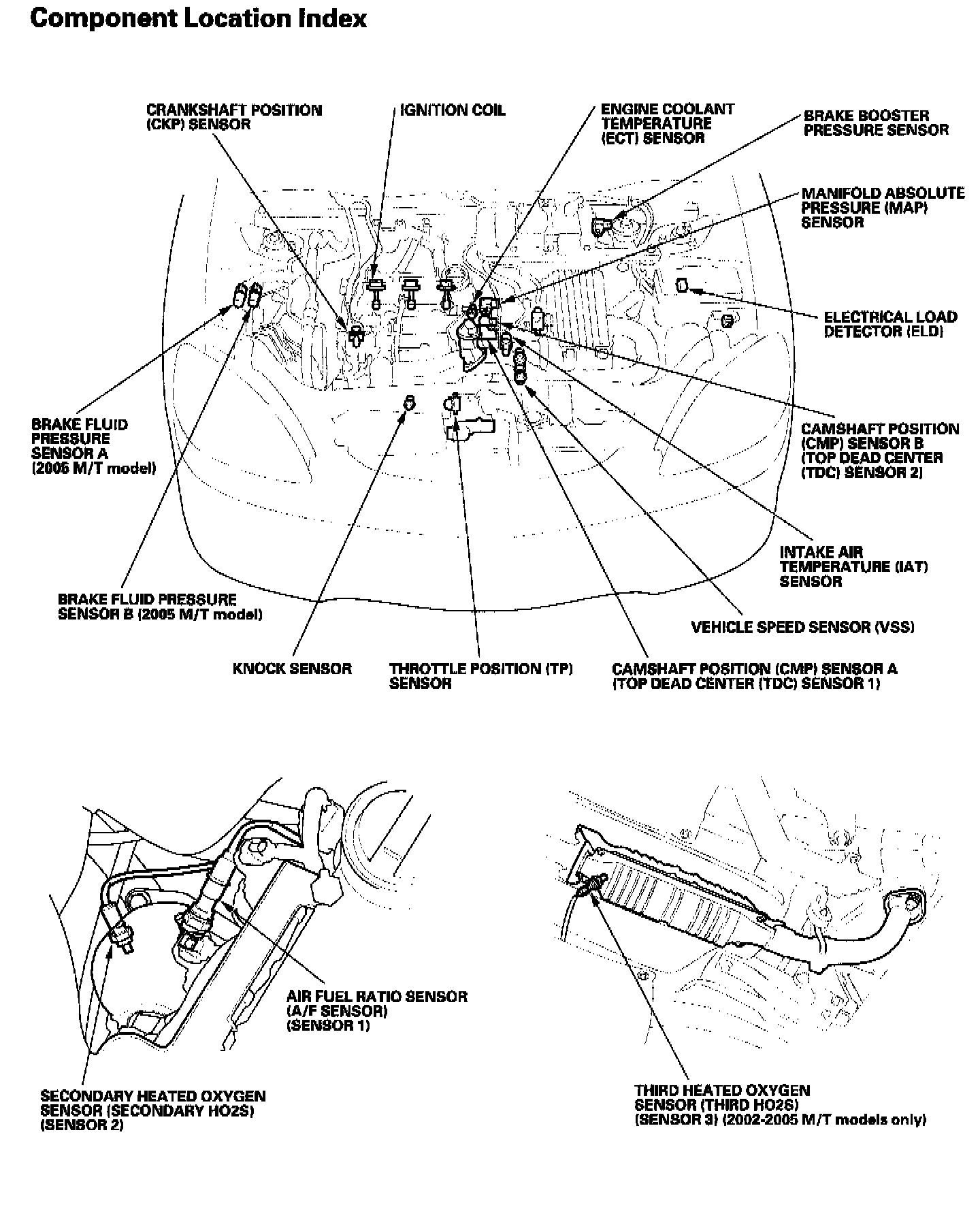 Component Location Index

CRANKSHAFT POSITION (CKP) SENSOR

IGNITION COIL

ENGINE COOLANT TEMPERATURE (ECT) SENSOR

BRAKE BOOSTER PRESSURE SENSOR

MANIFOLD ABSOLUTE PRESSURE (MAP) SENSOR

ELECTRICAL LOAD DETECTOR (ELD)

BRAKE FLUID PRESSURE SENSOR A (2005 M/T model)

CAMSHAFT POSITION (CMP) SENSOR B (TOP DEAD CENTER (TDC) SENSOR 2)

INTAKE AIR TEMPERATURE (IAT) SENSOR

BRAKE FLUID PRESSURE SENSOR B (2005 M/T model)

VEHICLE SPEED SENSOR (VSS)

KNOCK SENSOR

THROTTLE POSITION (TP) SENSOR

CAMSHAFT POSITION (CMP) SENSOR A (TOP DEAD CENTER (TDC) SENSOR 1)

AIR FUEL RATIO SENSOR (A/F SENSOR) (SENSOR 1)

SECONDARY HEATED OXYGEN SENSOR (SECONDARY HO2S) (SENSOR 2)

THIRD HEATED OXYGEN SENSOR (THIRD HO2S) (SENSOR 3) (2002-2005 M/T models only)