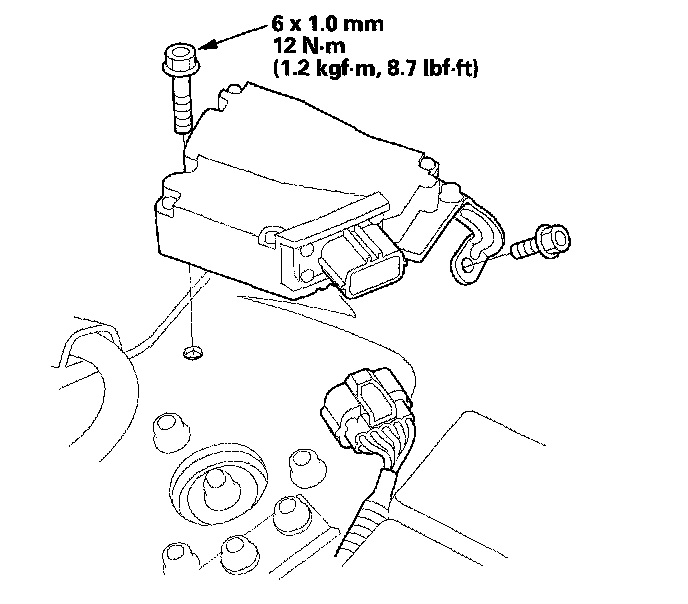 6 x 1.0 mm
12 N·m
(1.2 kgf·m, 8.7 lbf·ft)