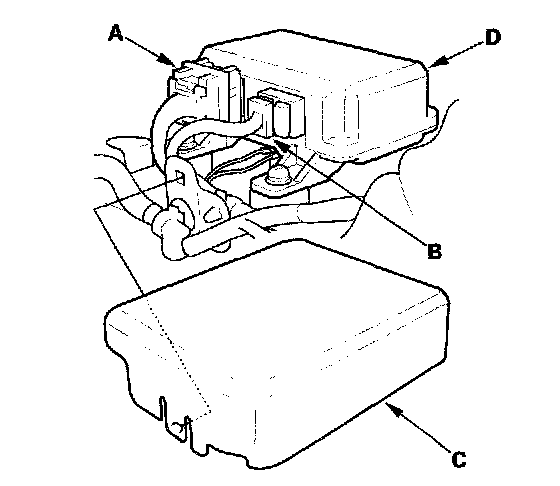 A
D
B
C