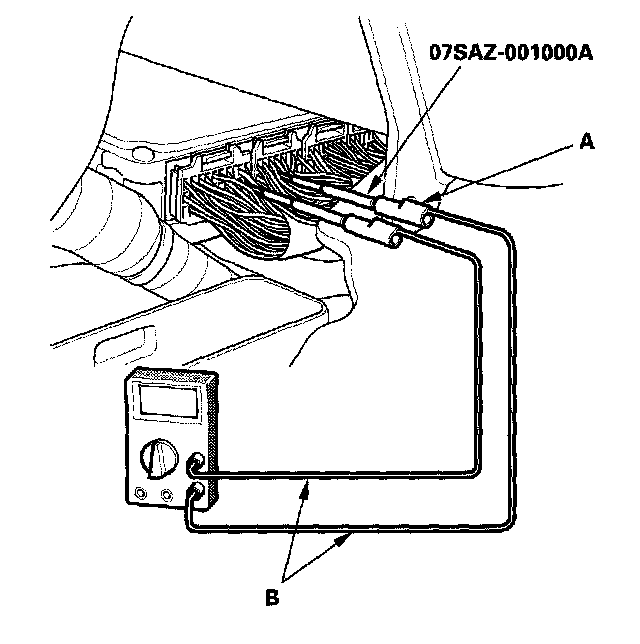 07SAZ-001000A

A

B