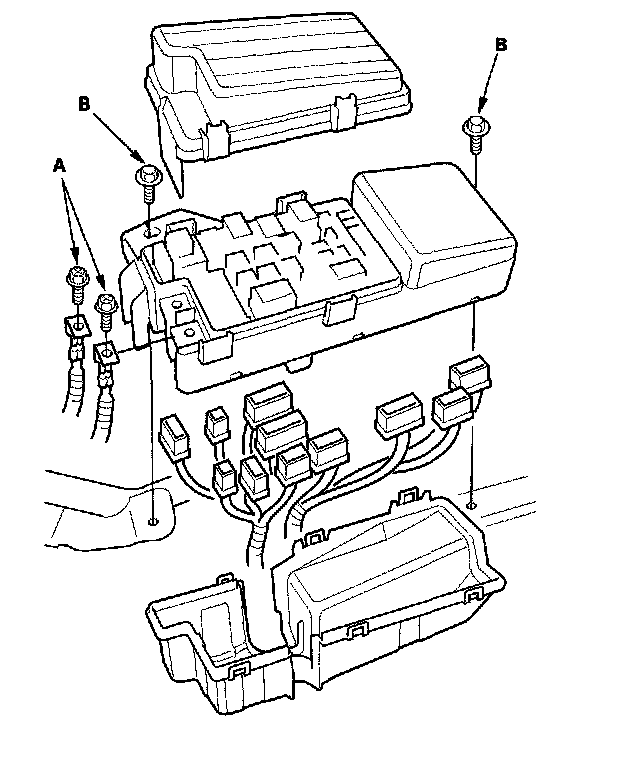 B
B
A