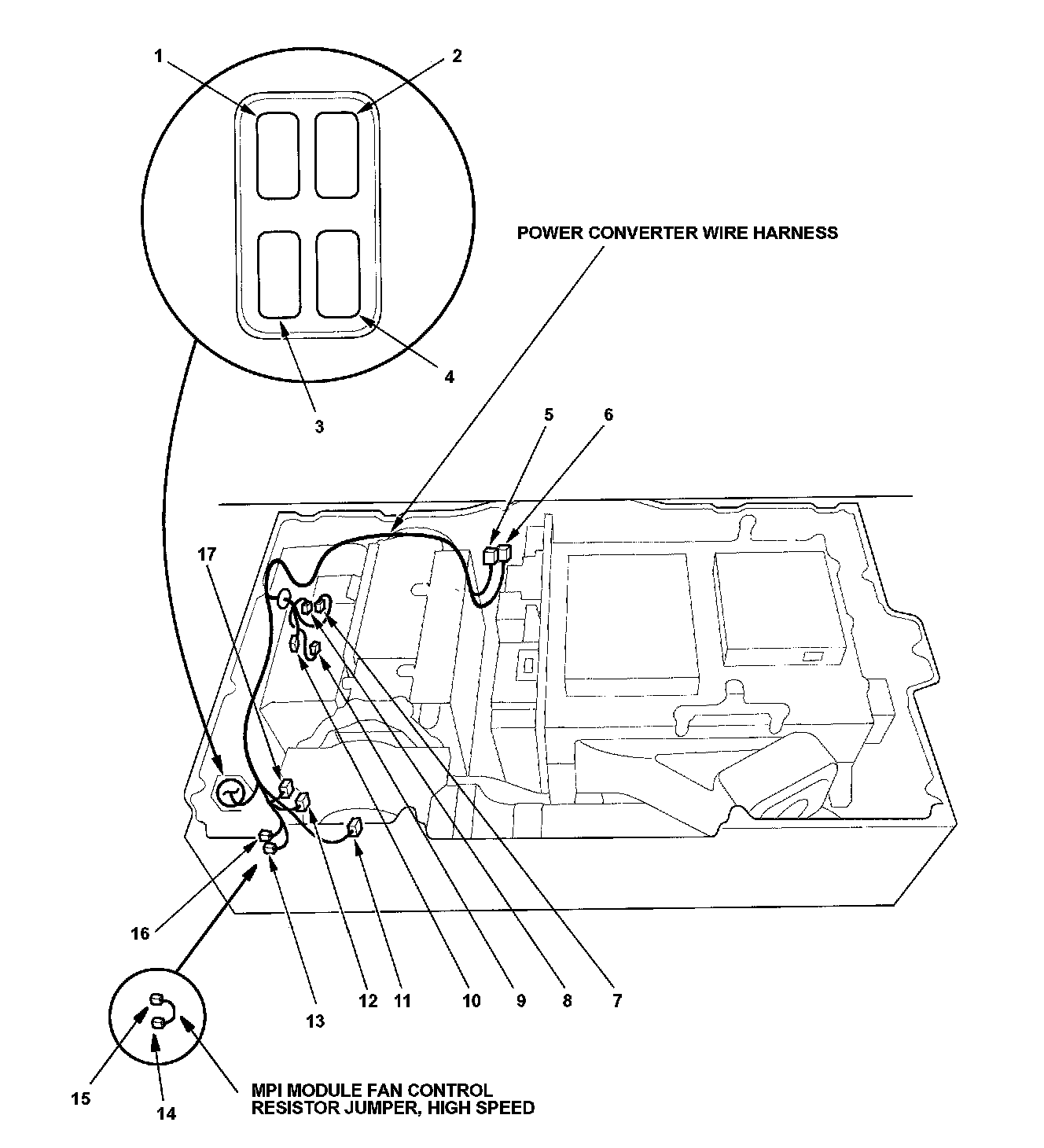 1
2
POWER CONVERTER WIRE HARNESS
4
3
5
6
17
16
13
12
11
10
9
8
7
15
14
MPI MODULE FAN CONTROL RESISTOR JUMPER, HIGH SPEED