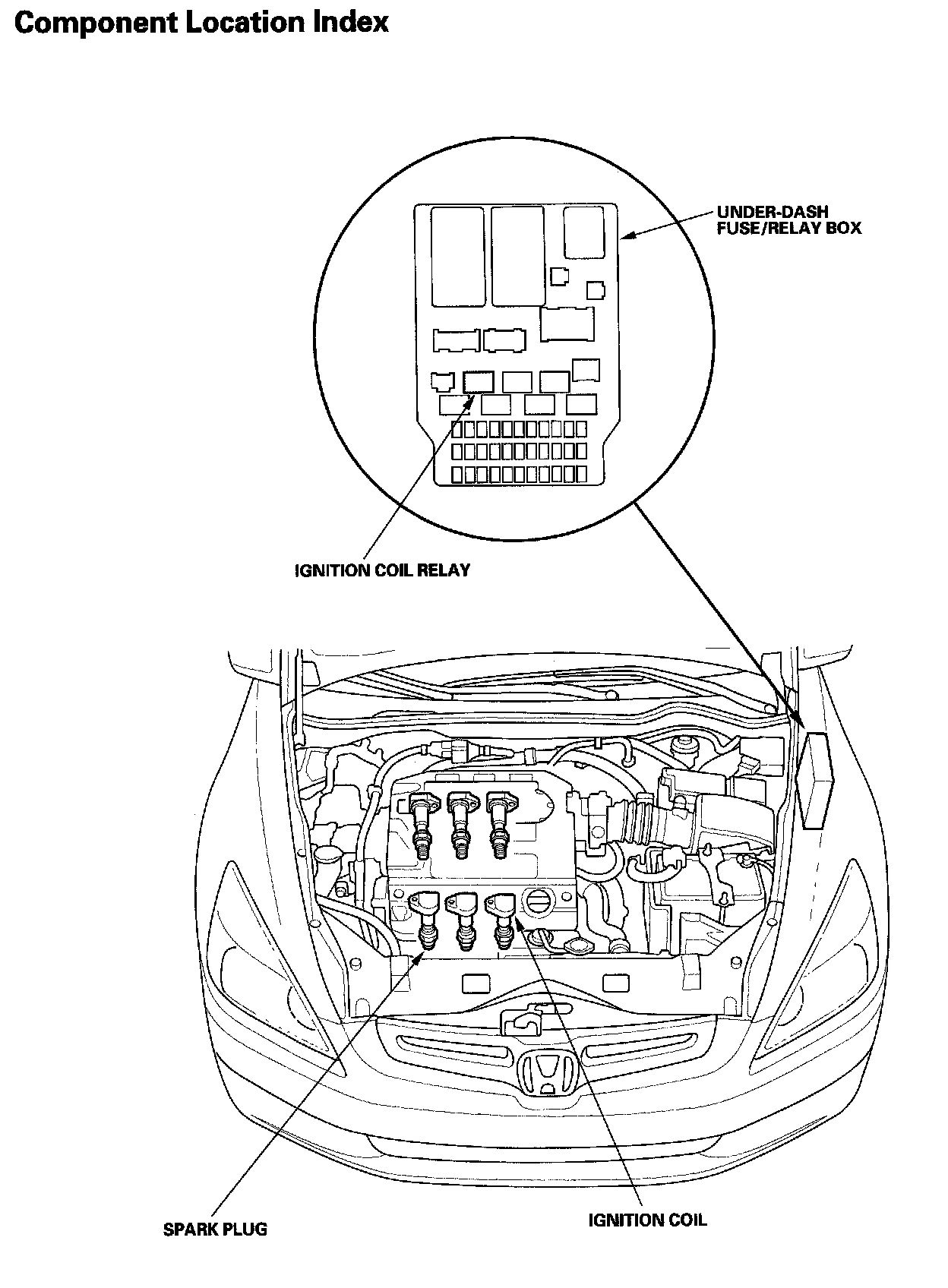 Component Location Index

UNDER-DASH FUSE/RELAY BOX

IGNITION COIL RELAY

SPARK PLUG

IGNITION COIL