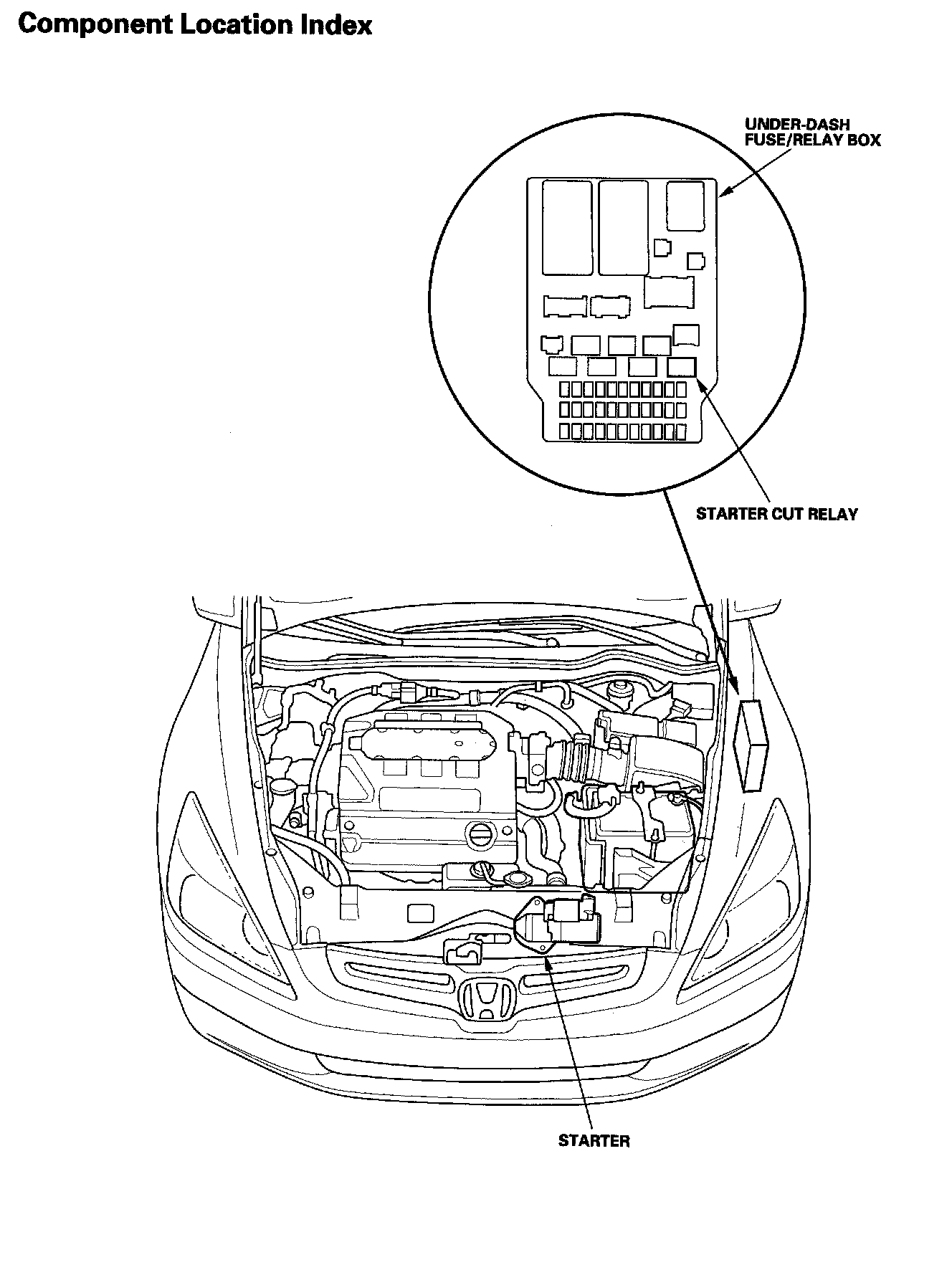 Component Location Index

UNDER-DASH FUSE/RELAY BOX

STARTER CUT RELAY

STARTER