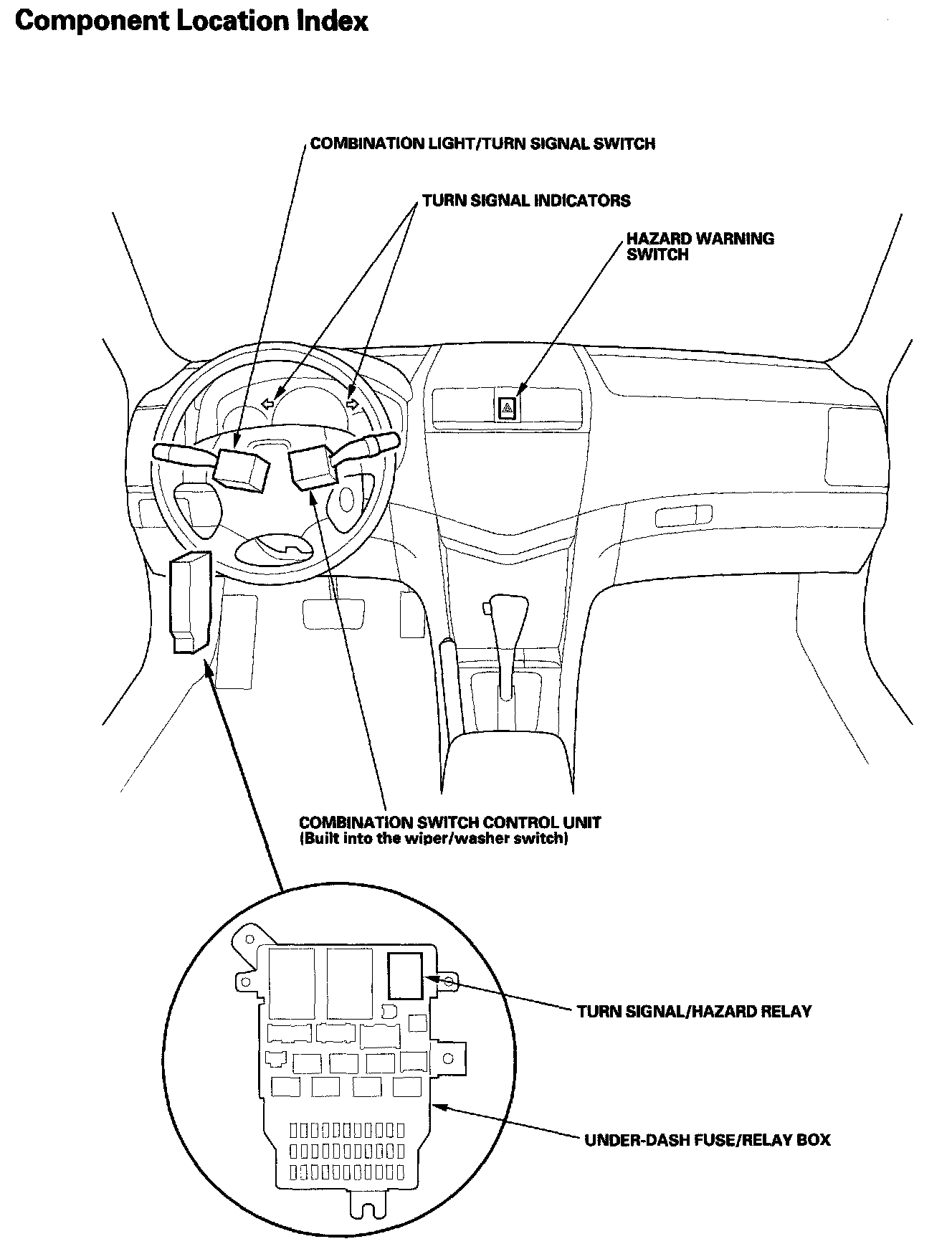 Component Location Index

COMBINATION LIGHT/TURN SIGNAL SWITCH

TURN SIGNAL INDICATORS

HAZARD WARNING SWITCH

COMBINATION SWITCH CONTROL UNIT
(Built into the wiper/washer switch)

TURN SIGNAL/HAZARD RELAY

UNDER-DASH FUSE/RELAY BOX