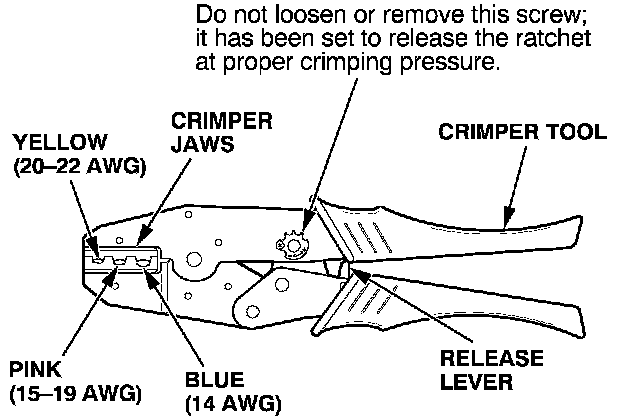 Do not loosen or remove this screw; it has been set to release the ratchet at proper crimping pressure.

YELLOW
(20–22 AWG)

CRIMPER
JAWS

CRIMPER TOOL

PINK
(15–19 AWG)

BLUE
(14 AWG)

RELEASE
LEVER