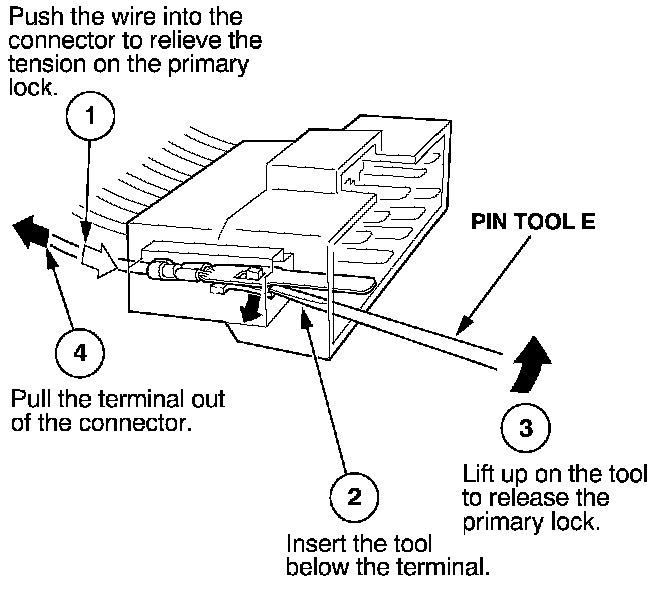 Push the wire into the connector to relieve the tension on the primary lock.

1

PIN TOOL E

4

Pull the terminal out of the connector.

3

Lift up on the tool to release the primary lock.

2

Insert the tool below the terminal.