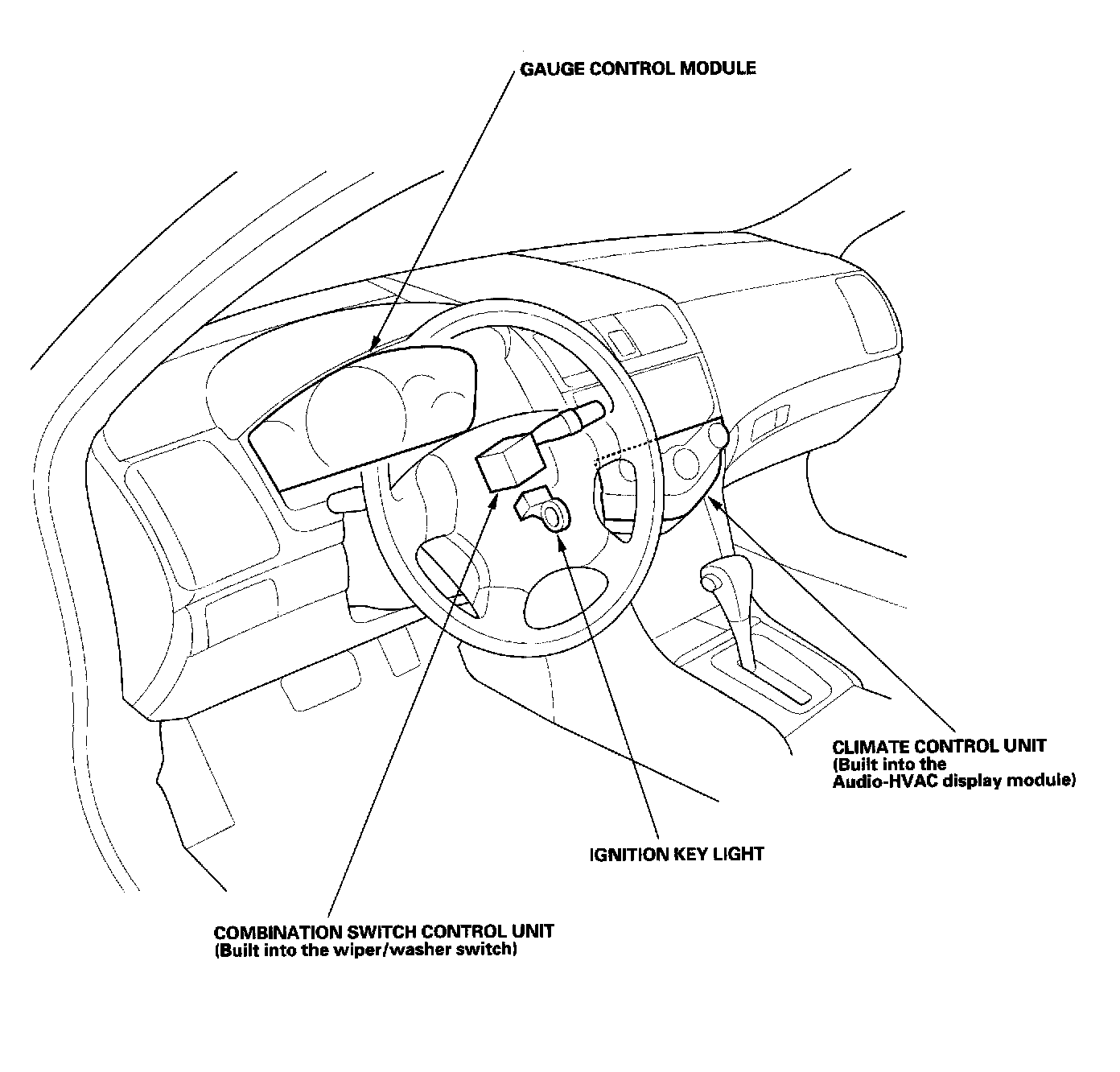 GAUGE CONTROL MODULE

CLIMATE CONTROL UNIT
(Built into the
Audio-HVAC display module)

IGNITION KEY LIGHT

COMBINATION SWITCH CONTROL UNIT
(Built into the wiper/washer switch)