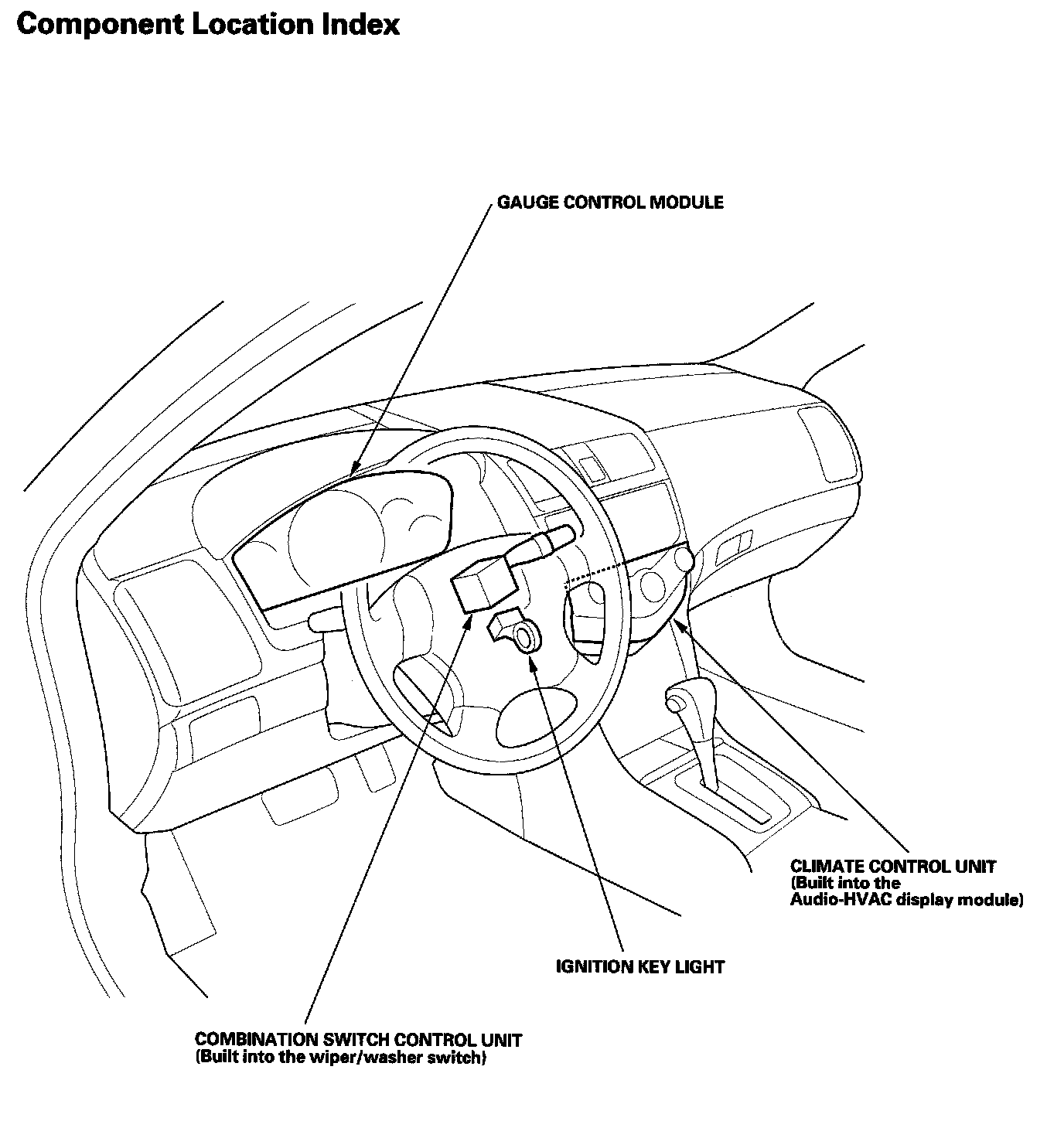 Component Location Index

GAUGE CONTROL MODULE

CLIMATE CONTROL UNIT
(Built into the
Audio-HVAC display module)

IGNITION KEY LIGHT

COMBINATION SWITCH CONTROL UNIT
(Built into the wiper/washer switch)