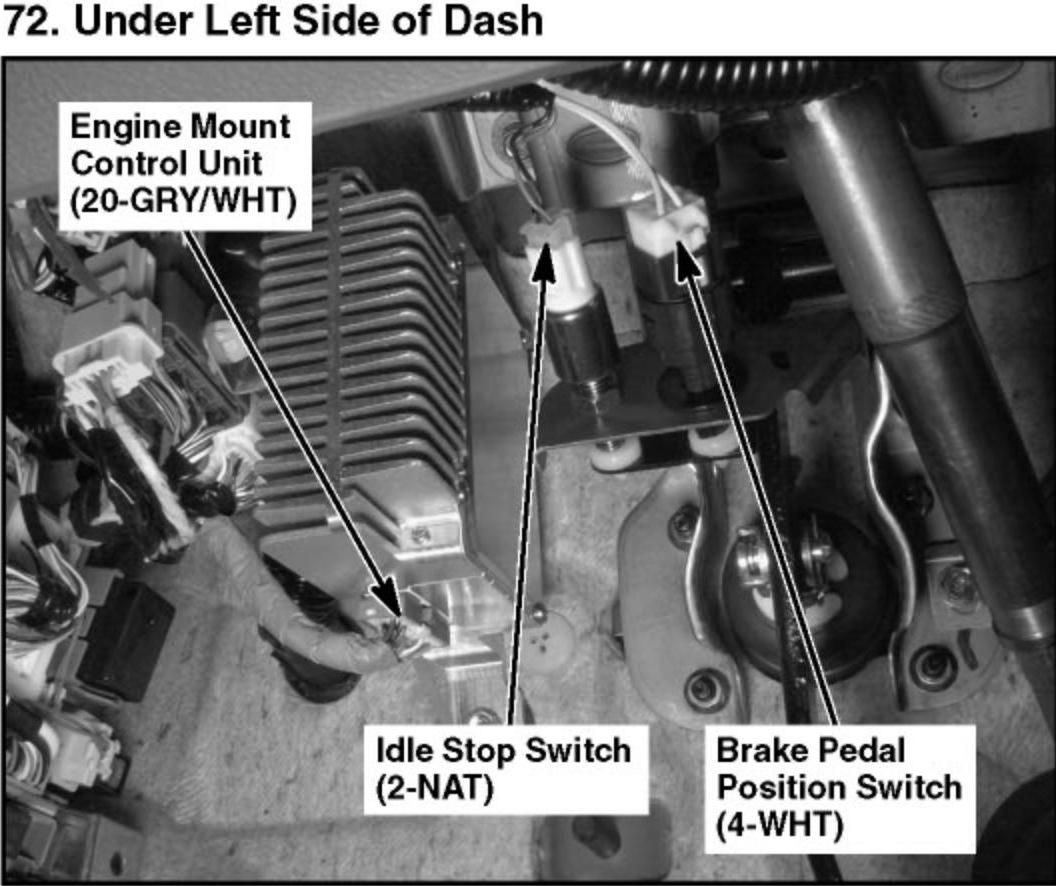 72. Under Left Side of Dash

Engine Mount Control Unit (20-GRY/WHT)

Idle Stop Switch (2-NAT)

Brake Pedal Position Switch (4-WHT)