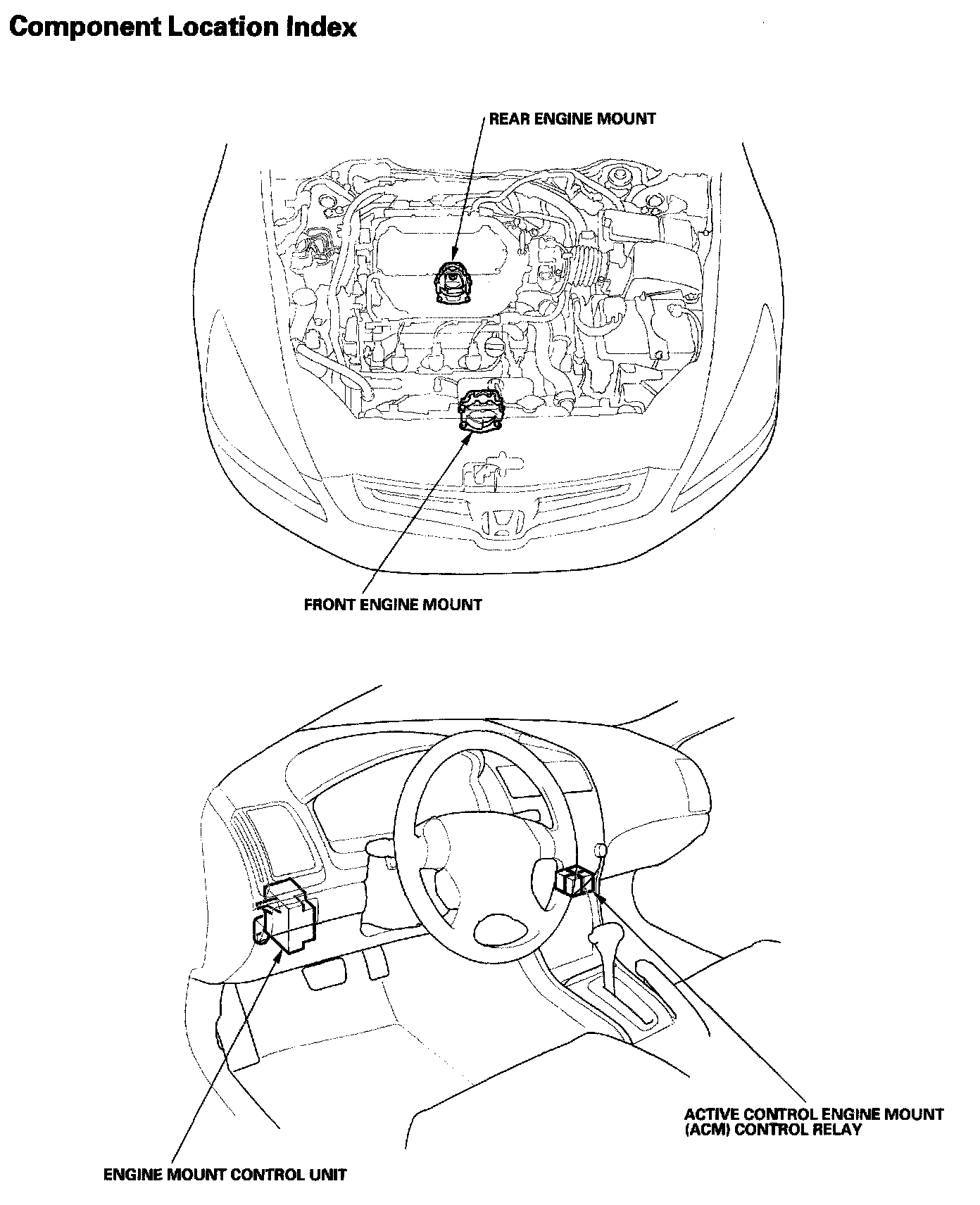 Component Location Index

REAR ENGINE MOUNT

FRONT ENGINE MOUNT

ACTIVE CONTROL ENGINE MOUNT (ACM) CONTROL RELAY

ENGINE MOUNT CONTROL UNIT