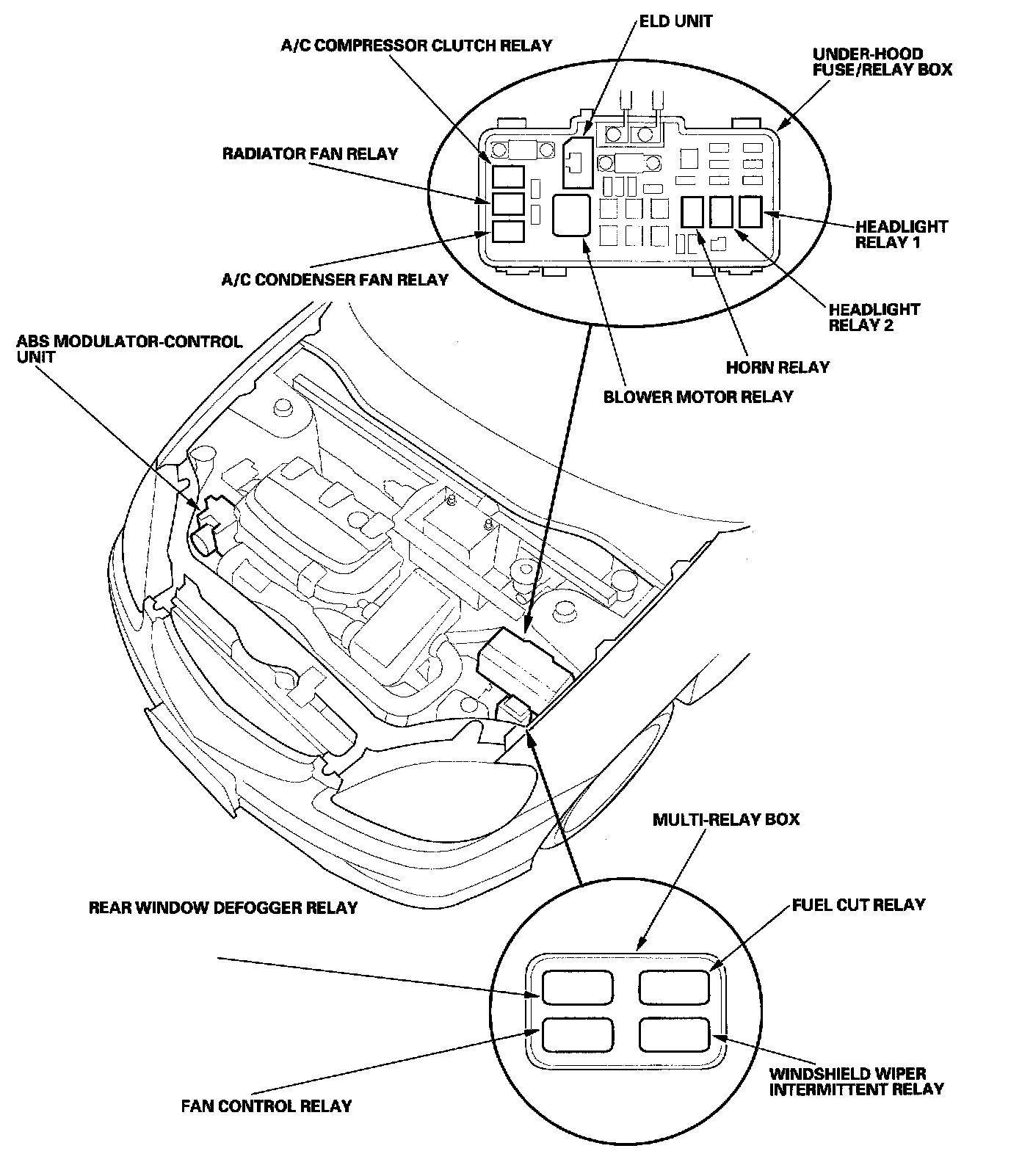 ELD UNIT

A/C COMPRESSOR CLUTCH RELAY

UNDER-HOOD FUSE/RELAY BOX

RADIATOR FAN RELAY

HEADLIGHT RELAY 1

A/C CONDENSER FAN RELAY

HEADLIGHT RELAY 2

ABS MODULATOR-CONTROL UNIT

HORN RELAY

BLOWER MOTOR RELAY

MULTI-RELAY BOX

REAR WINDOW DEFOGGER RELAY

FUEL CUT RELAY

WINDSHIELD WIPER INTERMITTENT RELAY

FAN CONTROL RELAY