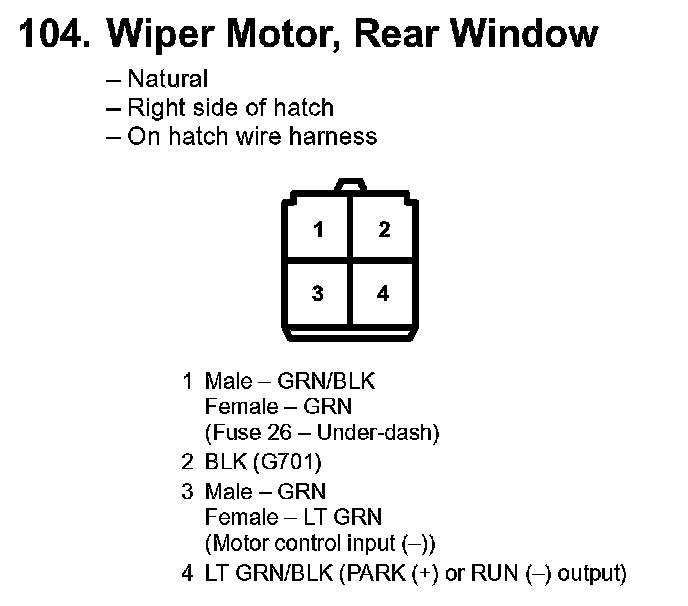 104. Wiper Motor, Rear Window

– Natural
– Right side of hatch
– On hatch wire harness

1
2
3
4

1 Male – GRN/BLK
Female – GRN
(Fuse 26 – Under-dash)
2 BLK (G701)
3 Male – GRN
Female – LT GRN
(Motor control input (–))
4 LT GRN/BLK (PARK (+) or RUN (–) output)