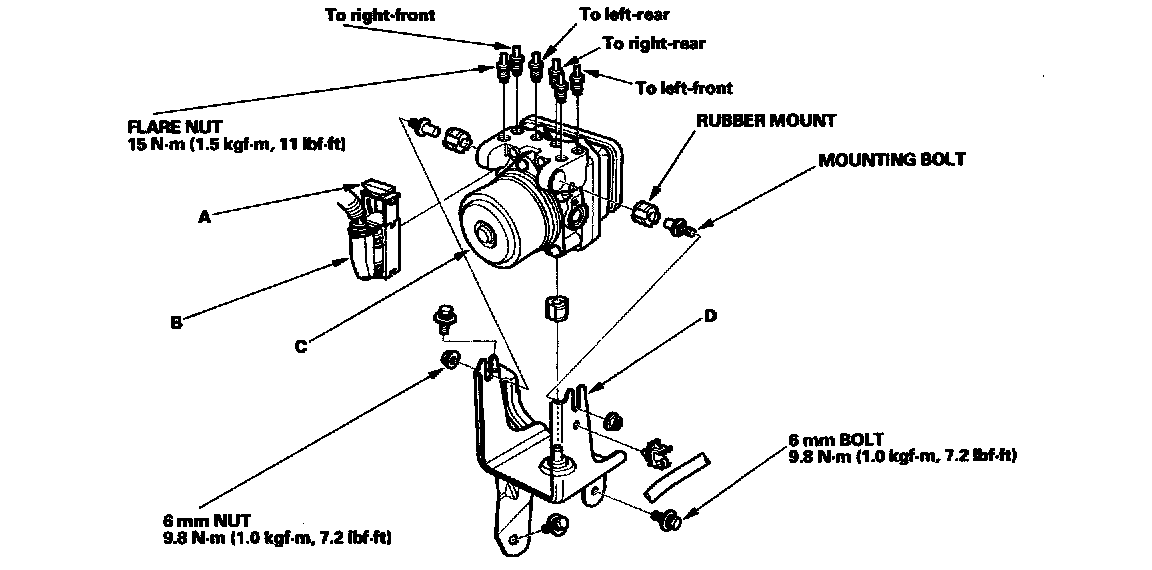 To right-front

To left-rear

To right-rear

To left-front

FLARE NUT
15 N·m (1.5 kgf·m, 11 lbf·ft)

RUBBER MOUNT

MOUNTING BOLT

A

B

C

D

6 mm BOLT
9.8 N·m (1.0 kgf·m, 7.2 lbf·ft)

6 mm NUT
9.8 N·m (1.0 kgf·m, 7.2 lbf·ft)