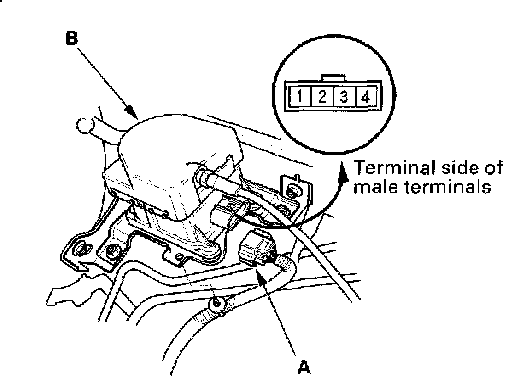 B

1 2 3 4

Terminal side of male terminals

A