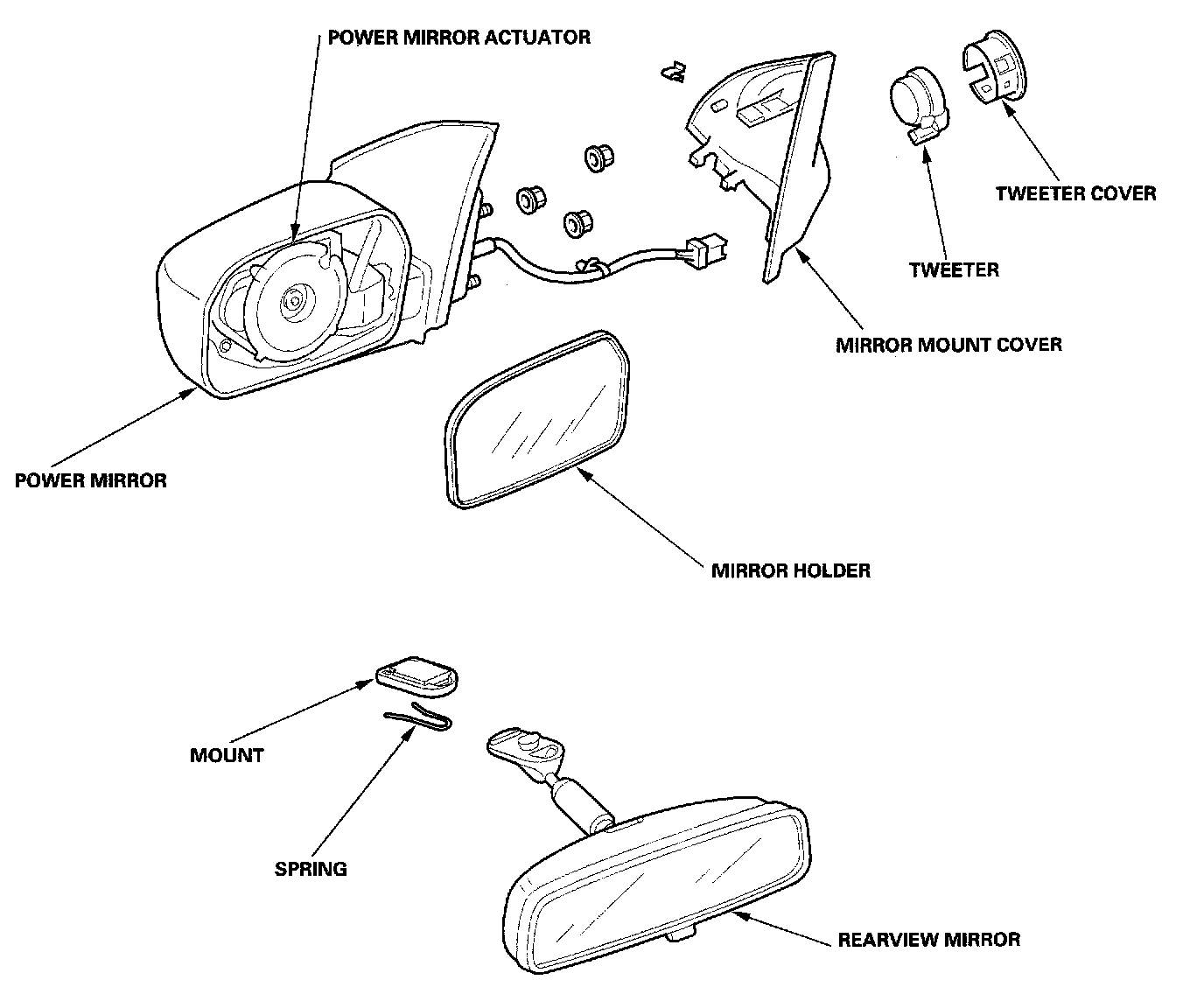 POWER MIRROR ACTUATOR

TWEETER COVER

TWEETER

MIRROR MOUNT COVER

POWER MIRROR

MIRROR HOLDER

MOUNT

SPRING

REARVIEW MIRROR