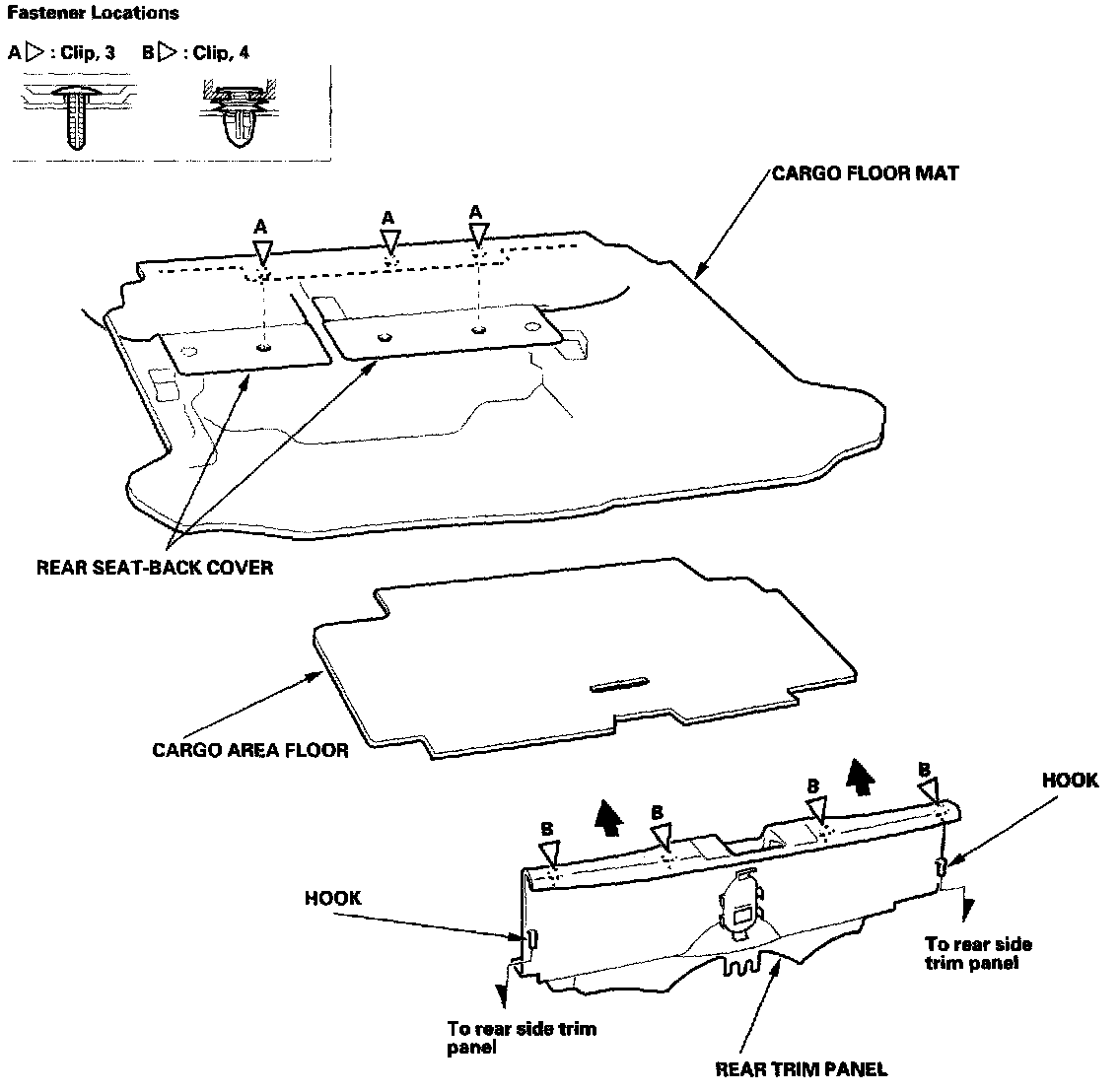 Fastener Locations

A ▷ : Clip, 3   B ▷ : Clip, 4

CARGO FLOOR MAT

A A A

REAR SEAT-BACK COVER

CARGO AREA FLOOR

B B B B

HOOK

HOOK

To rear side trim panel

To rear side trim panel

REAR TRIM PANEL