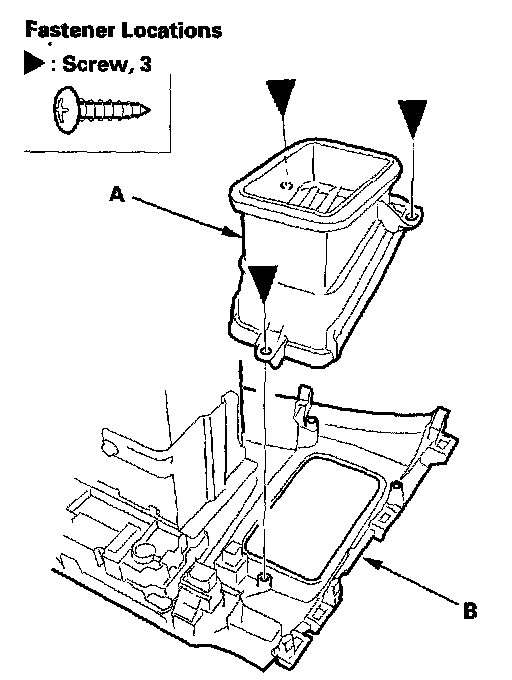 Fastener Locations

▶ : Screw, 3

A

B