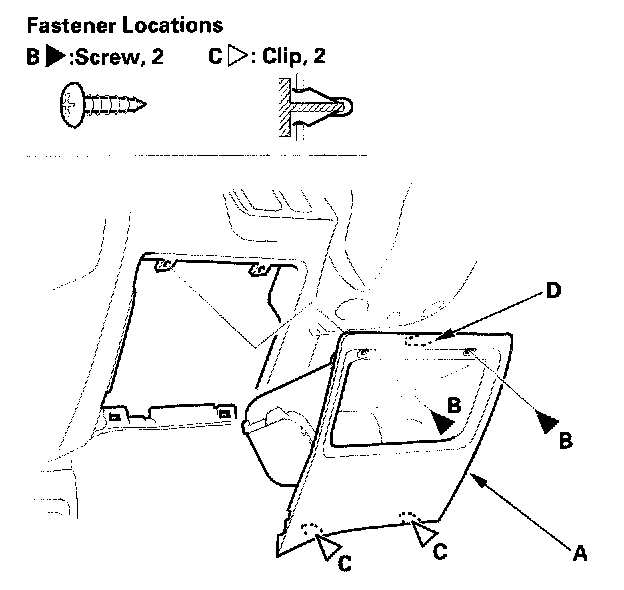 Fastener Locations
B ▶:Screw, 2 C ▷: Clip, 2

D
B
B
A
C
C