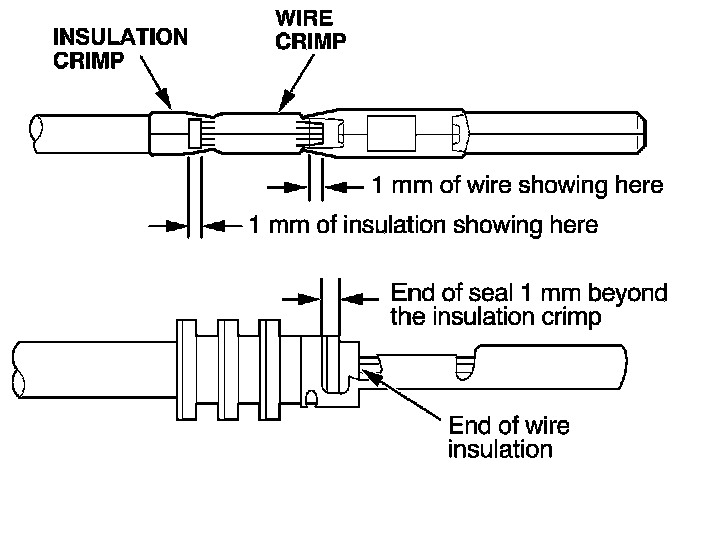 INSULATION CRIMP

WIRE CRIMP

1 mm of wire showing here

1 mm of insulation showing here

End of seal 1 mm beyond the insulation crimp

End of wire insulation