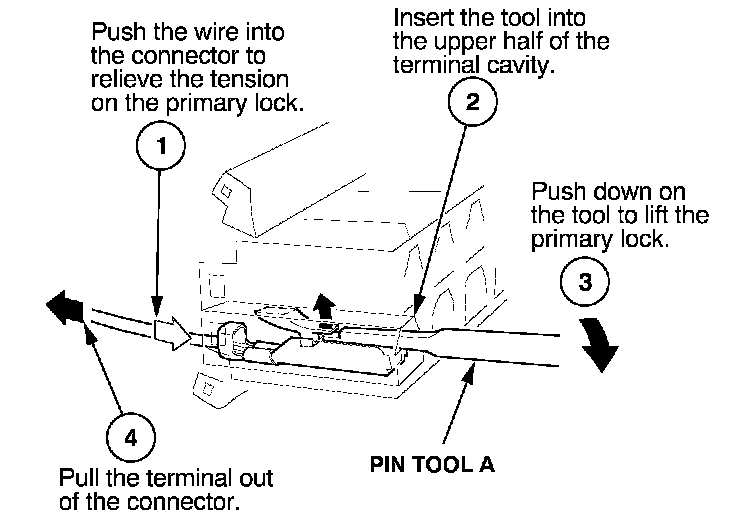 Push the wire into the connector to relieve the tension on the primary lock.

1

Insert the tool into the upper half of the terminal cavity.

2

Push down on the tool to lift the primary lock.

3

4

Pull the terminal out of the connector.

PIN TOOL A