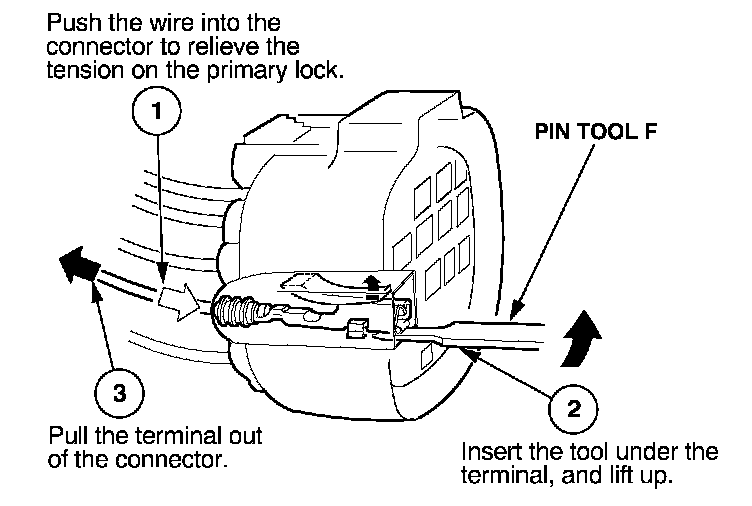 Push the wire into the connector to relieve the tension on the primary lock.

1

PIN TOOL F

3

Pull the terminal out of the connector.

2

Insert the tool under the terminal, and lift up.