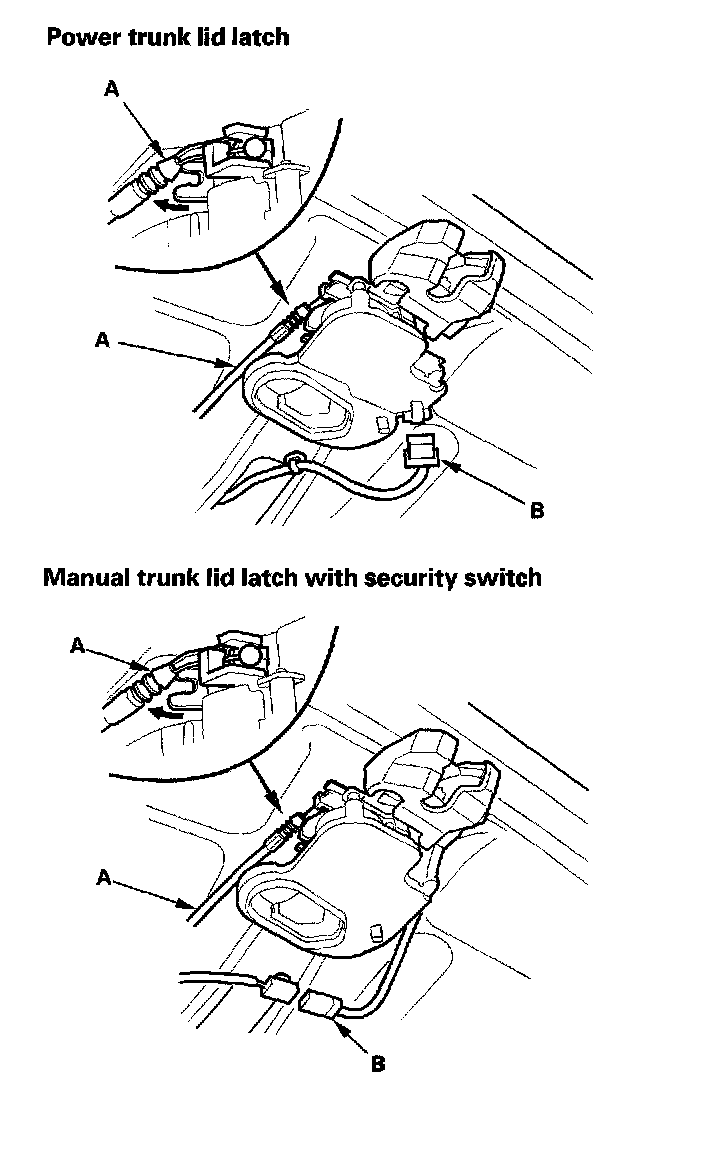 Power trunk lid latch

A

A

B

Manual trunk lid latch with security switch

A

A

B