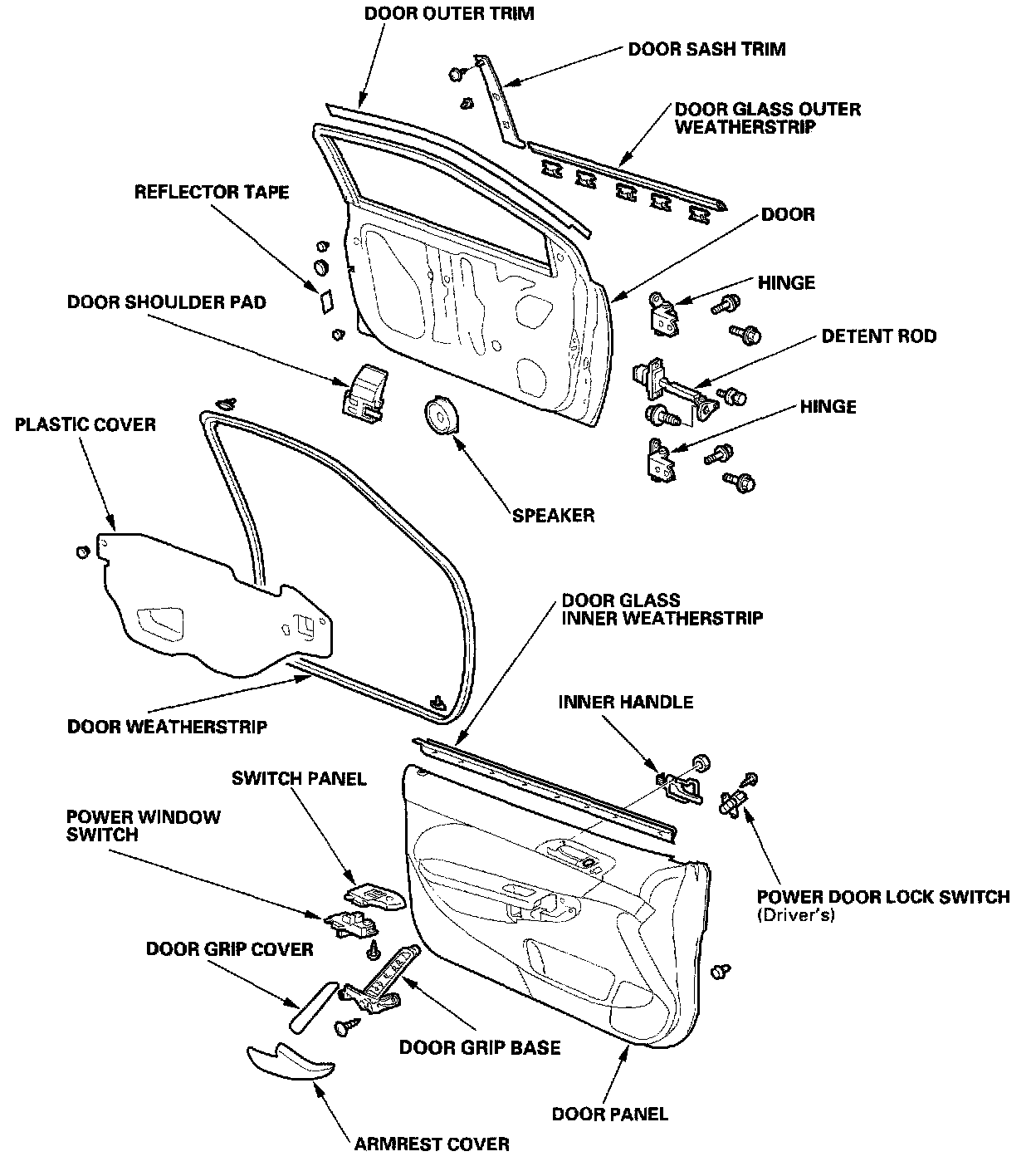 DOOR OUTER TRIM
DOOR SASH TRIM
DOOR GLASS OUTER WEATHERSTRIP
REFLECTOR TAPE
DOOR
HINGE
DOOR SHOULDER PAD
DETENT ROD
HINGE
PLASTIC COVER
SPEAKER
DOOR GLASS INNER WEATHERSTRIP
DOOR WEATHERSTRIP
INNER HANDLE
SWITCH PANEL
POWER WINDOW SWITCH
POWER DOOR LOCK SWITCH (Driver's)
DOOR GRIP COVER
DOOR GRIP BASE
DOOR PANEL
ARMREST COVER