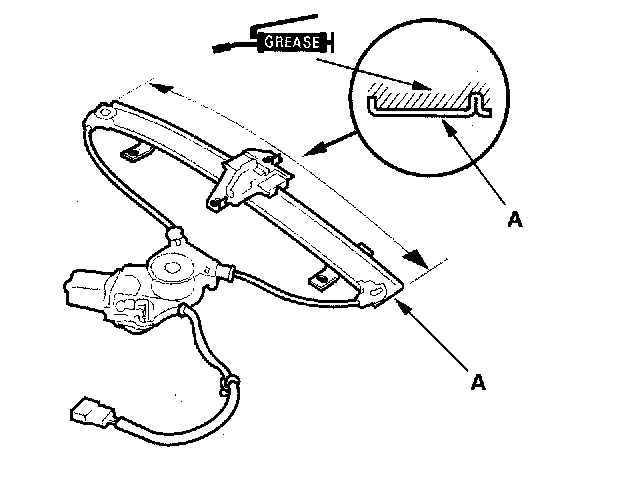 GREASE

A

A