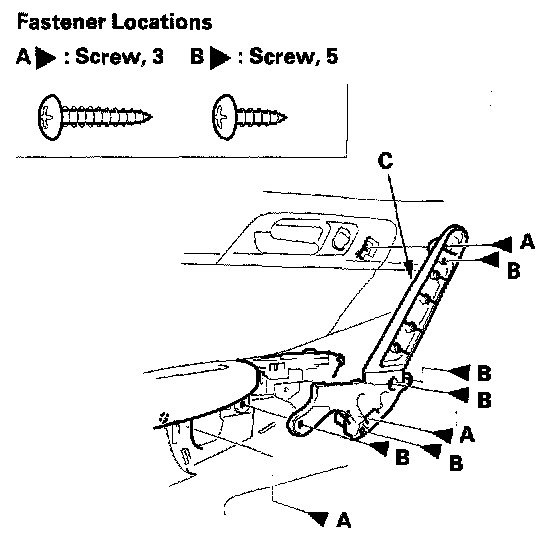 Fastener Locations

A ▶ : Screw, 3   B ▶ : Screw, 5

C

A

B

B

B

A

B

B

A