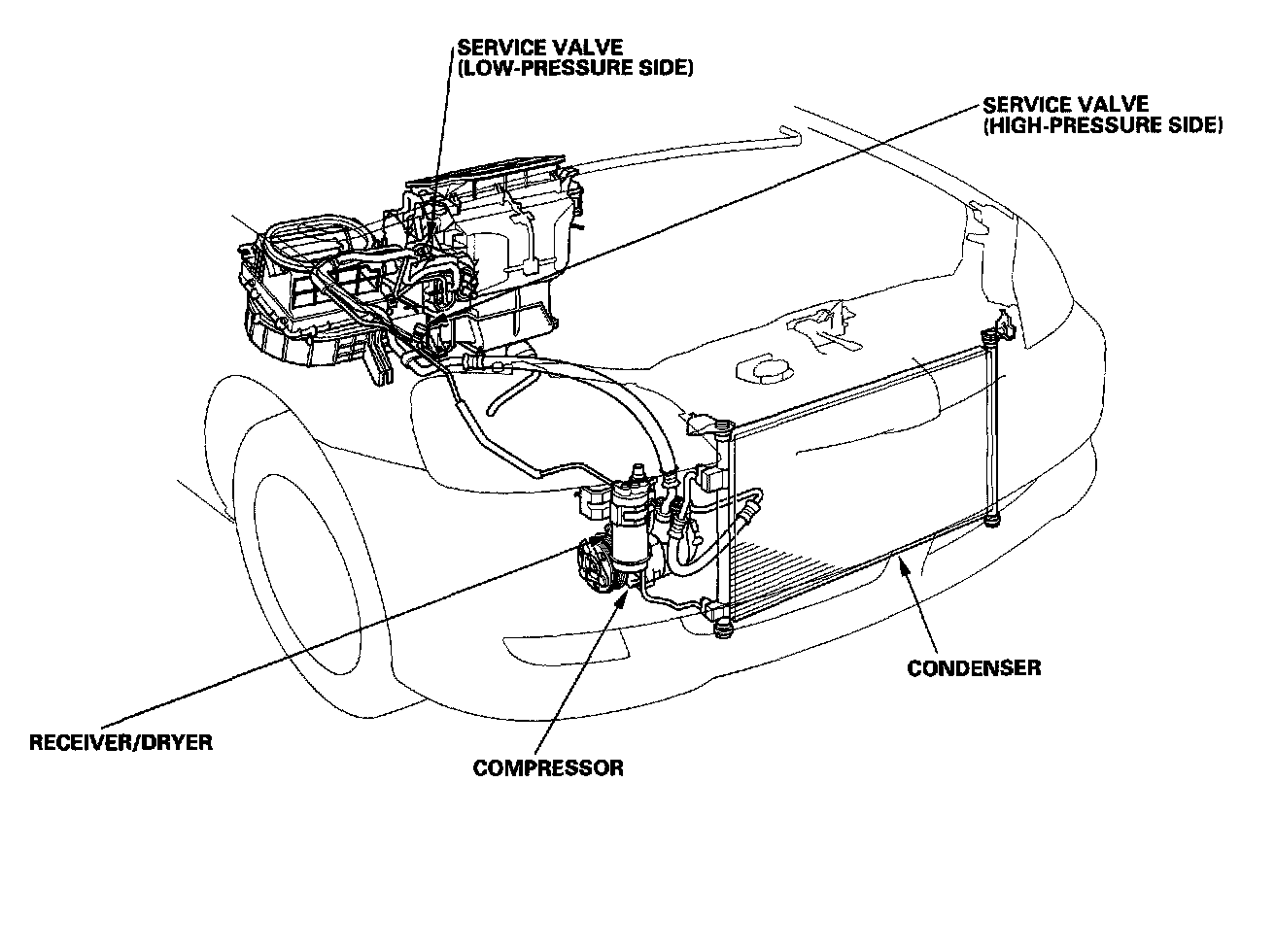 SERVICE VALVE
(LOW-PRESSURE SIDE)

SERVICE VALVE
(HIGH-PRESSURE SIDE)

CONDENSER

RECEIVER/DRYER

COMPRESSOR