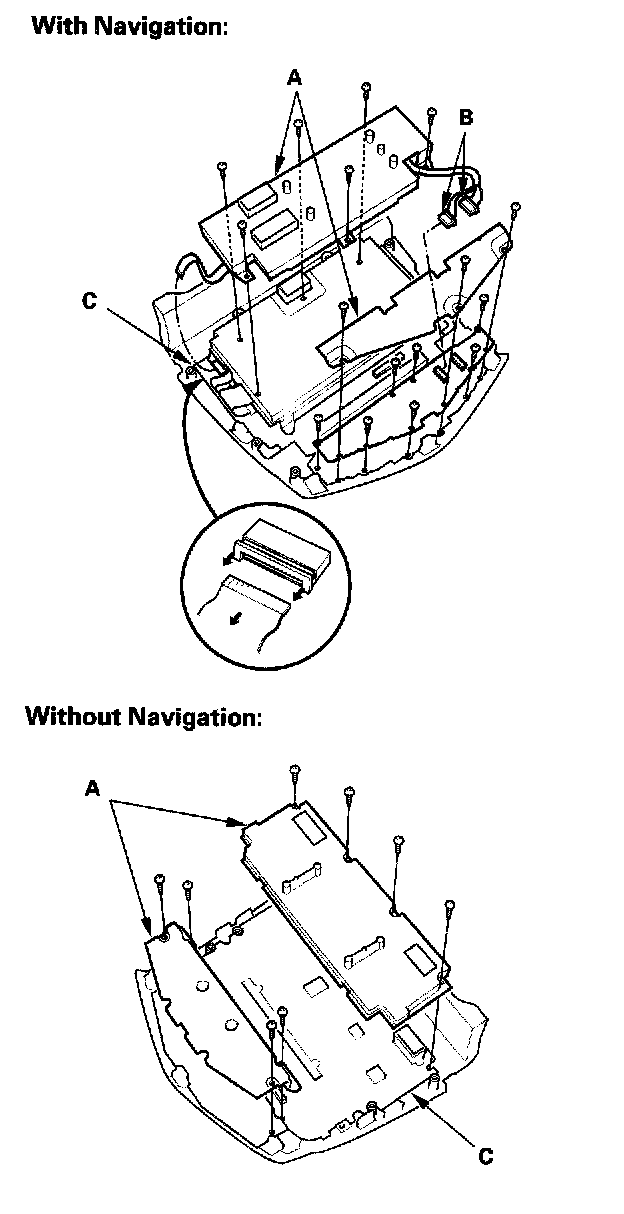 With Navigation:

A

B

C

Without Navigation:

A

C