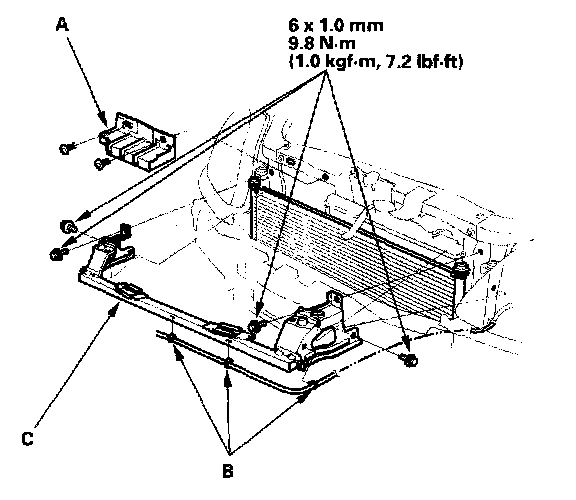 A

6 x 1.0 mm
9.8 N·m
(1.0 kgf·m, 7.2 lbf·ft)

C

B