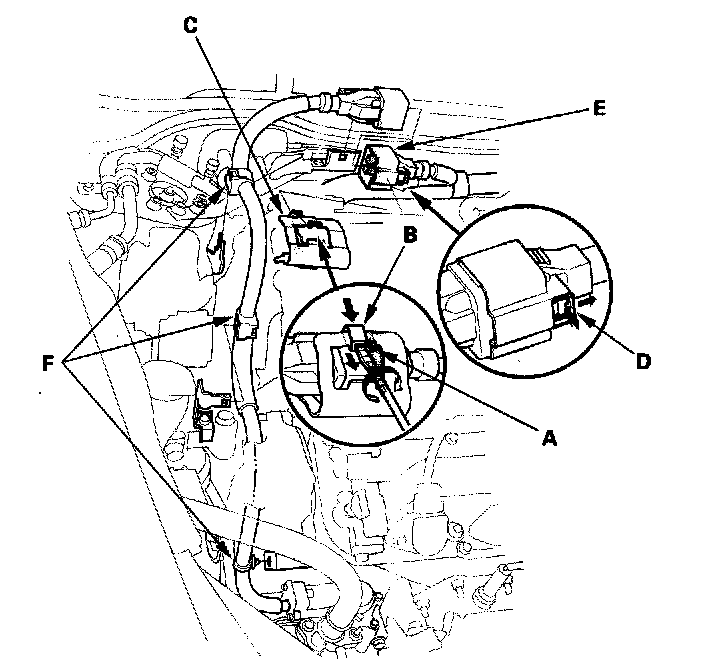 C
E
B
F
D
A