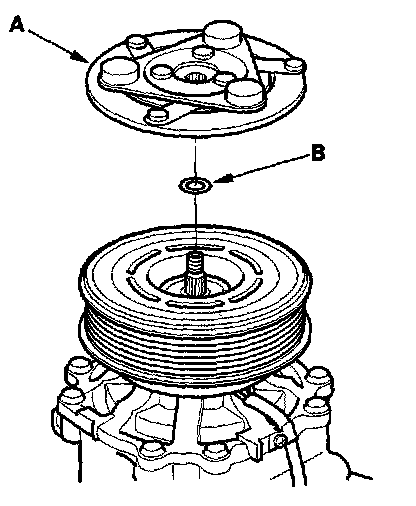 A
B