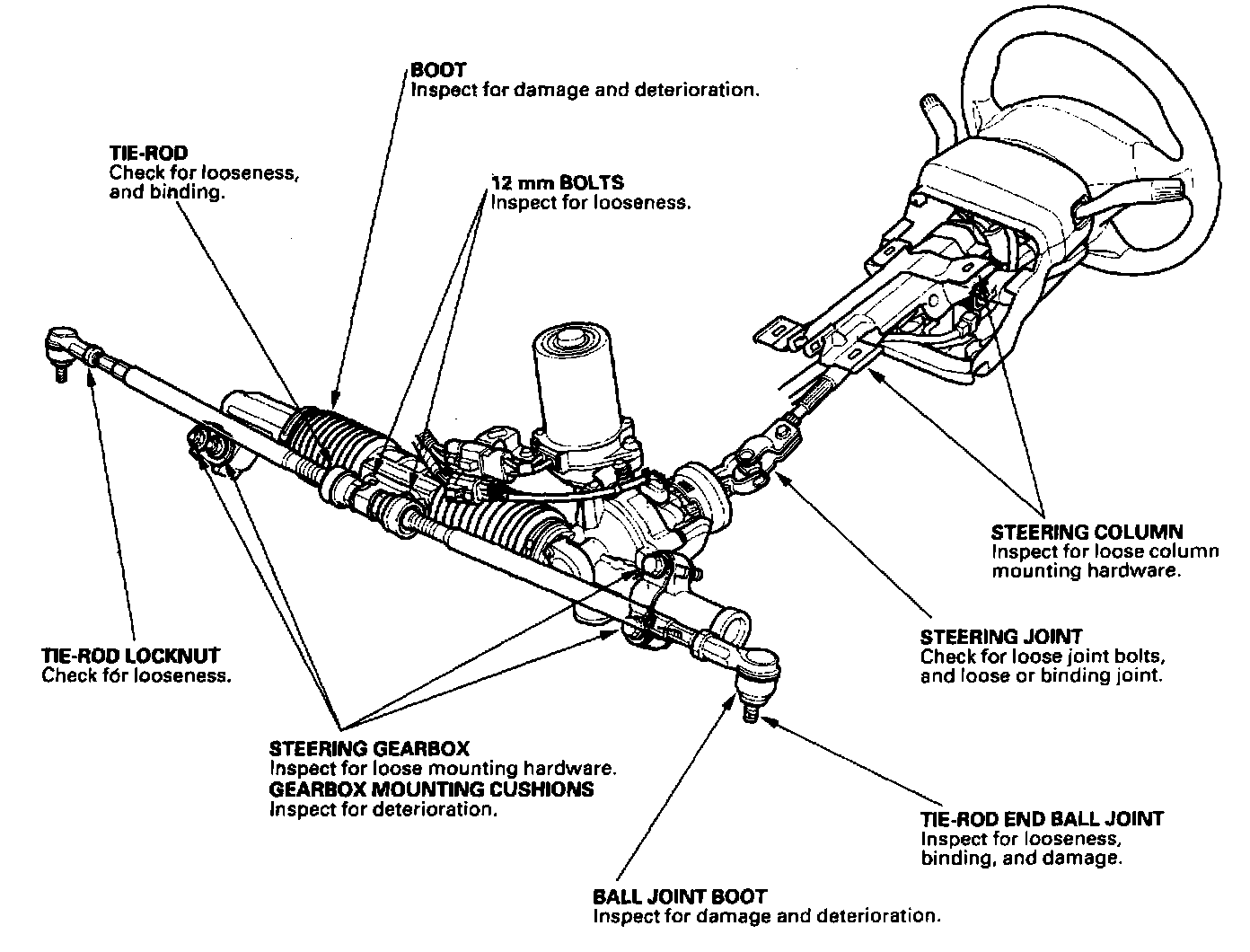 BOOT
Inspect for damage and deterioration.

TIE-ROD
Check for looseness, and binding.

12 mm BOLTS
Inspect for looseness.

STEERING COLUMN
Inspect for loose column mounting hardware.

STEERING JOINT
Check for loose joint bolts, and loose or binding joint.

TIE-ROD LOCKNUT
Check for looseness.

STEERING GEARBOX
Inspect for loose mounting hardware.
GEARBOX MOUNTING CUSHIONS
Inspect for deterioration.

TIE-ROD END BALL JOINT
Inspect for looseness, binding, and damage.

BALL JOINT BOOT
Inspect for damage and deterioration.