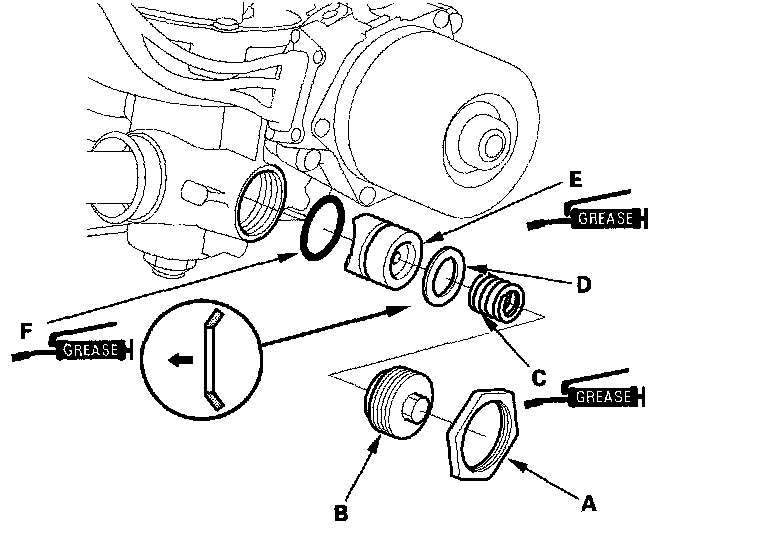 E
GREASE
D
F
GREASE
C
GREASE
B
A