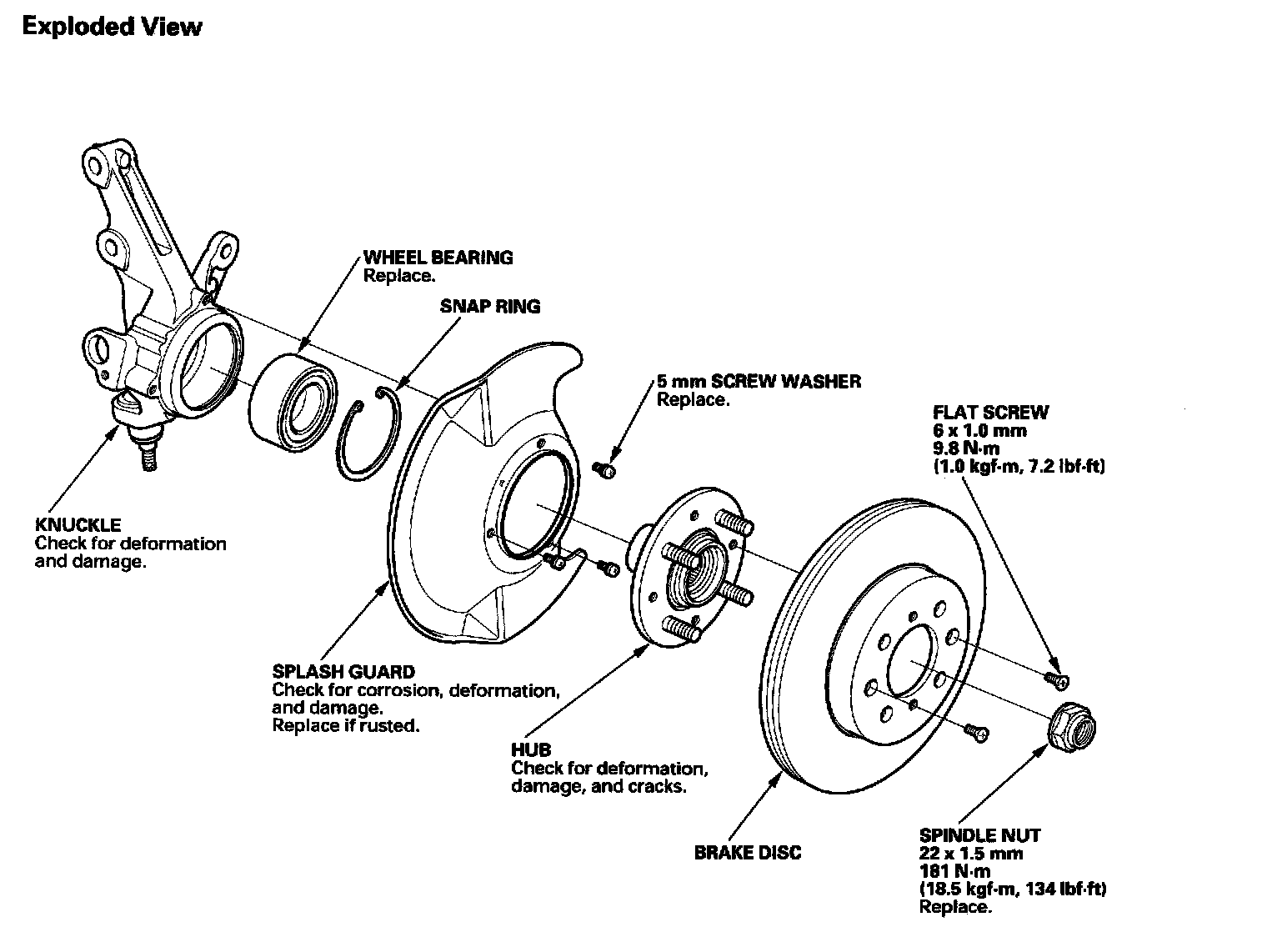 Exploded View

WHEEL BEARING
Replace.

SNAP RING

5 mm SCREW WASHER
Replace.

FLAT SCREW
6 x 1.0 mm
9.8 N·m
(1.0 kgf·m, 7.2 lbf·ft)

KNUCKLE
Check for deformation and damage.

SPLASH GUARD
Check for corrosion, deformation, and damage.
Replace if rusted.

HUB
Check for deformation, damage, and cracks.

BRAKE DISC

SPINDLE NUT
22 x 1.5 mm
181 N·m
(18.5 kgf·m, 134 lbf·ft)
Replace.