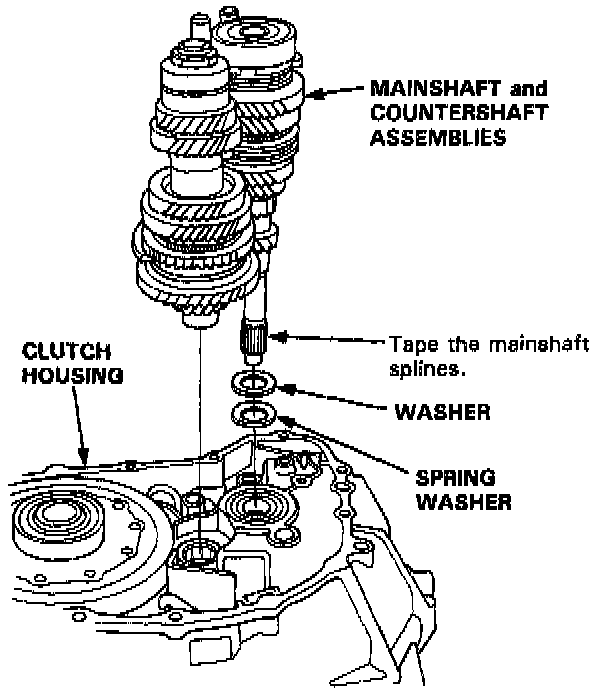 MAINSHAFT and COUNTERSHAFT ASSEMBLIES

CLUTCH HOUSING

Tape the mainshaft splines.

WASHER

SPRING WASHER