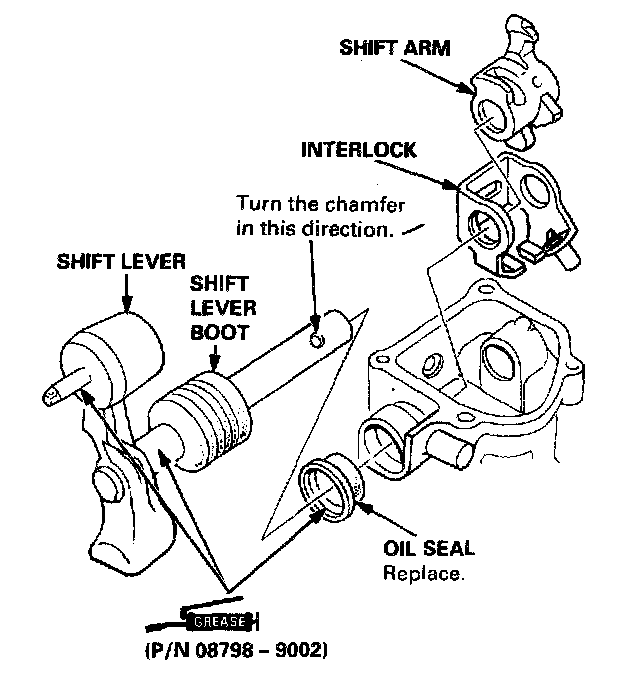 SHIFT ARM

INTERLOCK

Turn the chamfer in this direction.

SHIFT LEVER

SHIFT LEVER BOOT

OIL SEAL
Replace.

GREASE

(P/N 08798 – 9002)