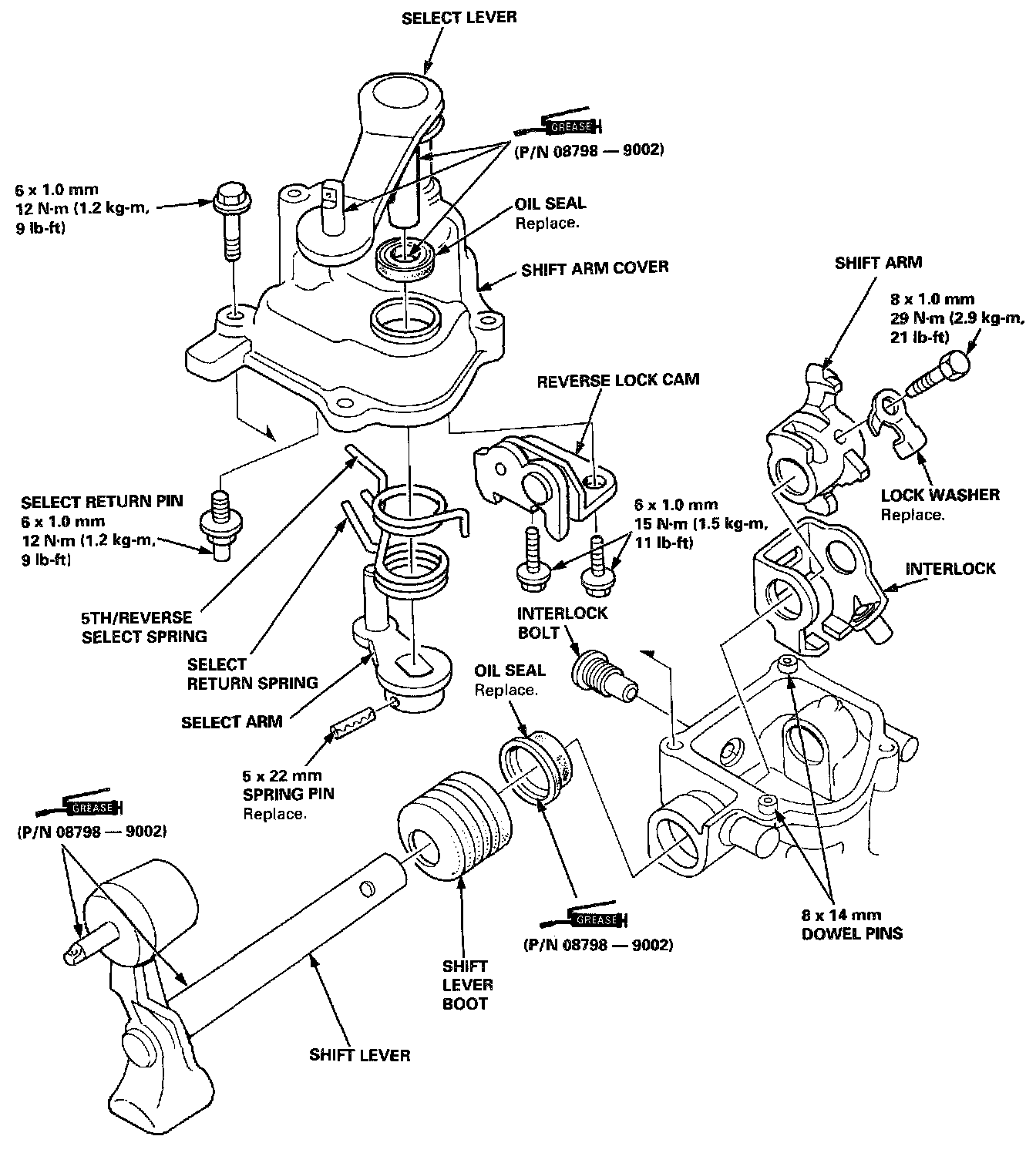 SELECT LEVER

GREASE
(P/N 08798 — 9002)

6 x 1.0 mm
12 N·m (1.2 kg-m, 9 lb-ft)

OIL SEAL
Replace.

SHIFT ARM COVER

SHIFT ARM

8 x 1.0 mm
29 N·m (2.9 kg-m, 21 lb-ft)

REVERSE LOCK CAM

LOCK WASHER
Replace.

SELECT RETURN PIN
6 x 1.0 mm
12 N·m (1.2 kg-m, 9 lb-ft)

6 x 1.0 mm
15 N·m (1.5 kg-m, 11 lb-ft)

INTERLOCK

5TH/REVERSE SELECT SPRING

INTERLOCK BOLT

SELECT RETURN SPRING

OIL SEAL
Replace.

SELECT ARM

5 x 22 mm
SPRING PIN
Replace.

GREASE
(P/N 08798 — 9002)

GREASE
(P/N 08798 — 9002)

8 x 14 mm
DOWEL PINS

SHIFT LEVER BOOT

SHIFT LEVER