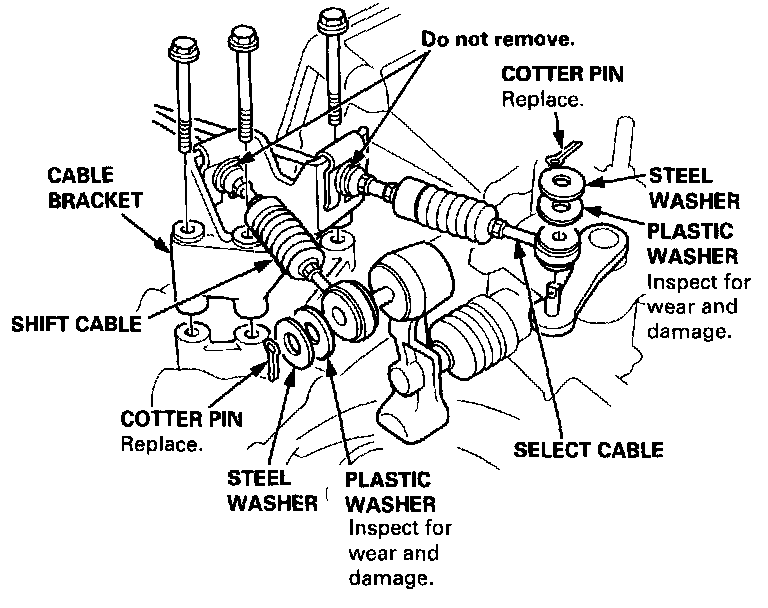 Do not remove.

COTTER PIN
Replace.

CABLE BRACKET

STEEL WASHER

PLASTIC WASHER
Inspect for wear and damage.

SHIFT CABLE

COTTER PIN
Replace.

SELECT CABLE

STEEL WASHER

PLASTIC WASHER
Inspect for wear and damage.