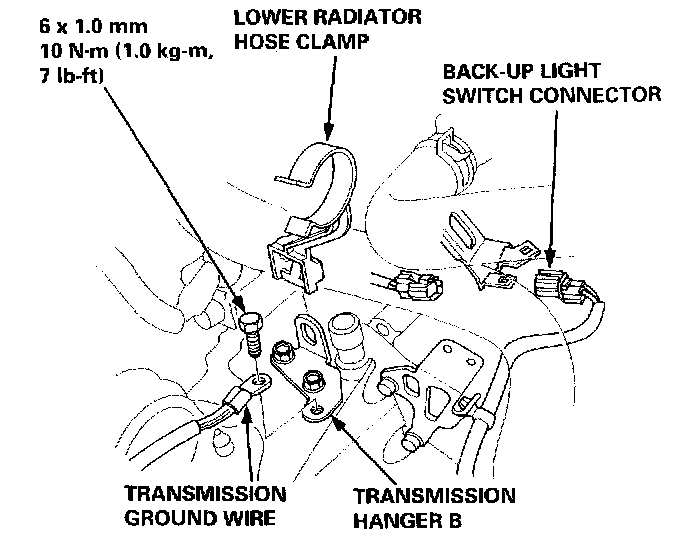 6 x 1.0 mm
10 N·m (1.0 kg-m, 7 lb-ft)

LOWER RADIATOR HOSE CLAMP

BACK-UP LIGHT SWITCH CONNECTOR

TRANSMISSION GROUND WIRE

TRANSMISSION HANGER B