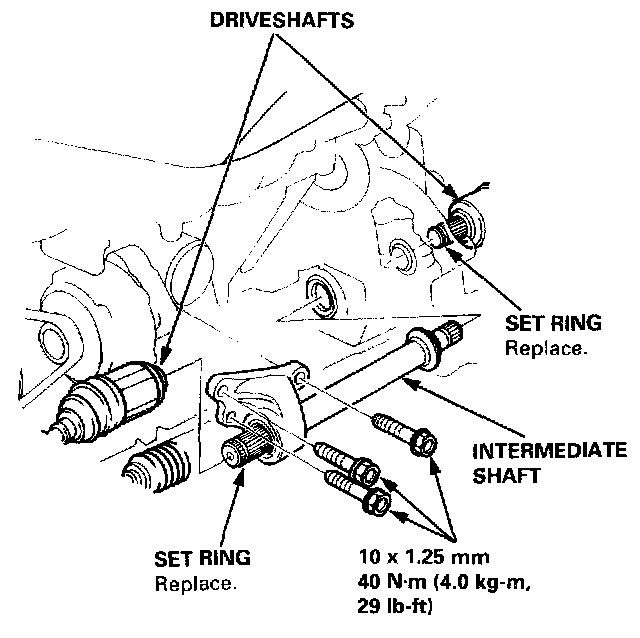 DRIVESHAFTS

SET RING
Replace.

INTERMEDIATE SHAFT

SET RING
Replace.

10 x 1.25 mm
40 N·m (4.0 kg-m, 29 lb-ft)