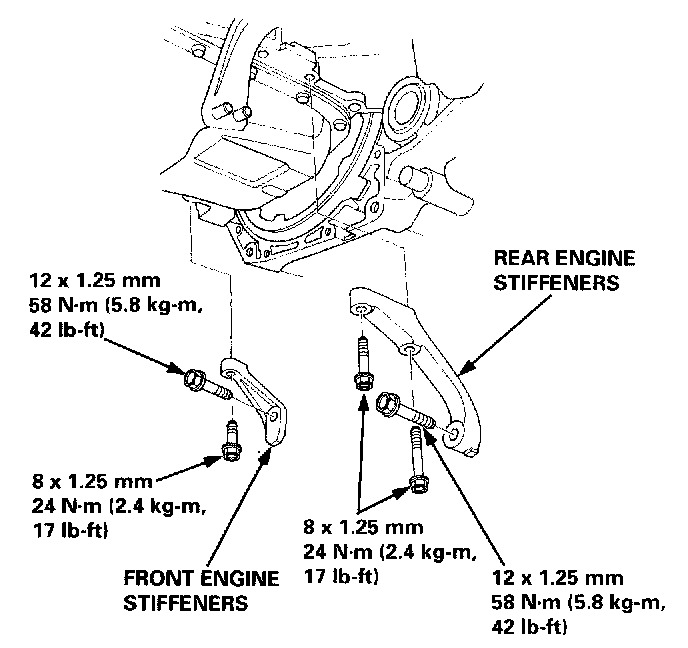 REAR ENGINE STIFFENERS

12 x 1.25 mm
58 N·m (5.8 kg-m, 42 lb-ft)

8 x 1.25 mm
24 N·m (2.4 kg-m, 17 lb-ft)

FRONT ENGINE STIFFENERS

8 x 1.25 mm
24 N·m (2.4 kg-m, 17 lb-ft)

12 x 1.25 mm
58 N·m (5.8 kg-m, 42 lb-ft)