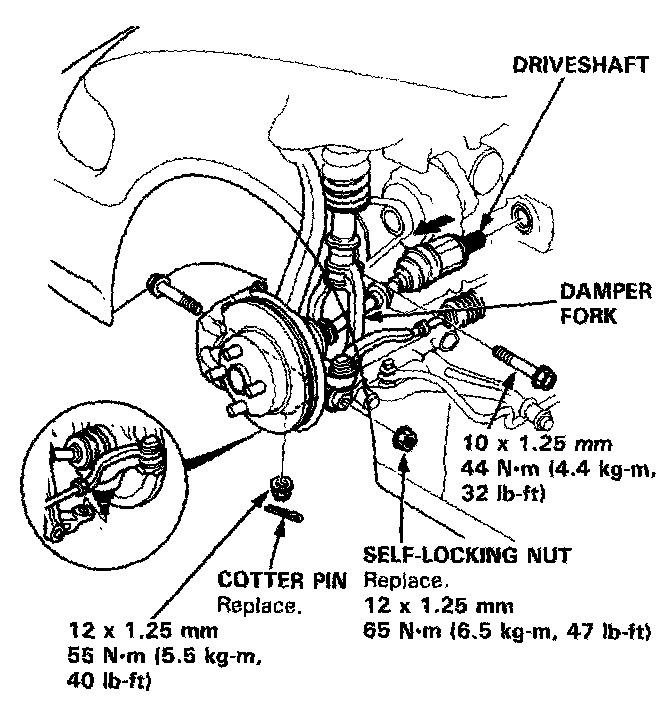 DRIVESHAFT

DAMPER FORK

10 x 1.25 mm
44 N·m (4.4 kg-m, 32 lb-ft)

SELF-LOCKING NUT
Replace.
12 x 1.25 mm
65 N·m (6.5 kg-m, 47 lb-ft)

COTTER PIN
Replace.

12 x 1.25 mm
55 N·m (5.5 kg-m, 40 lb-ft)